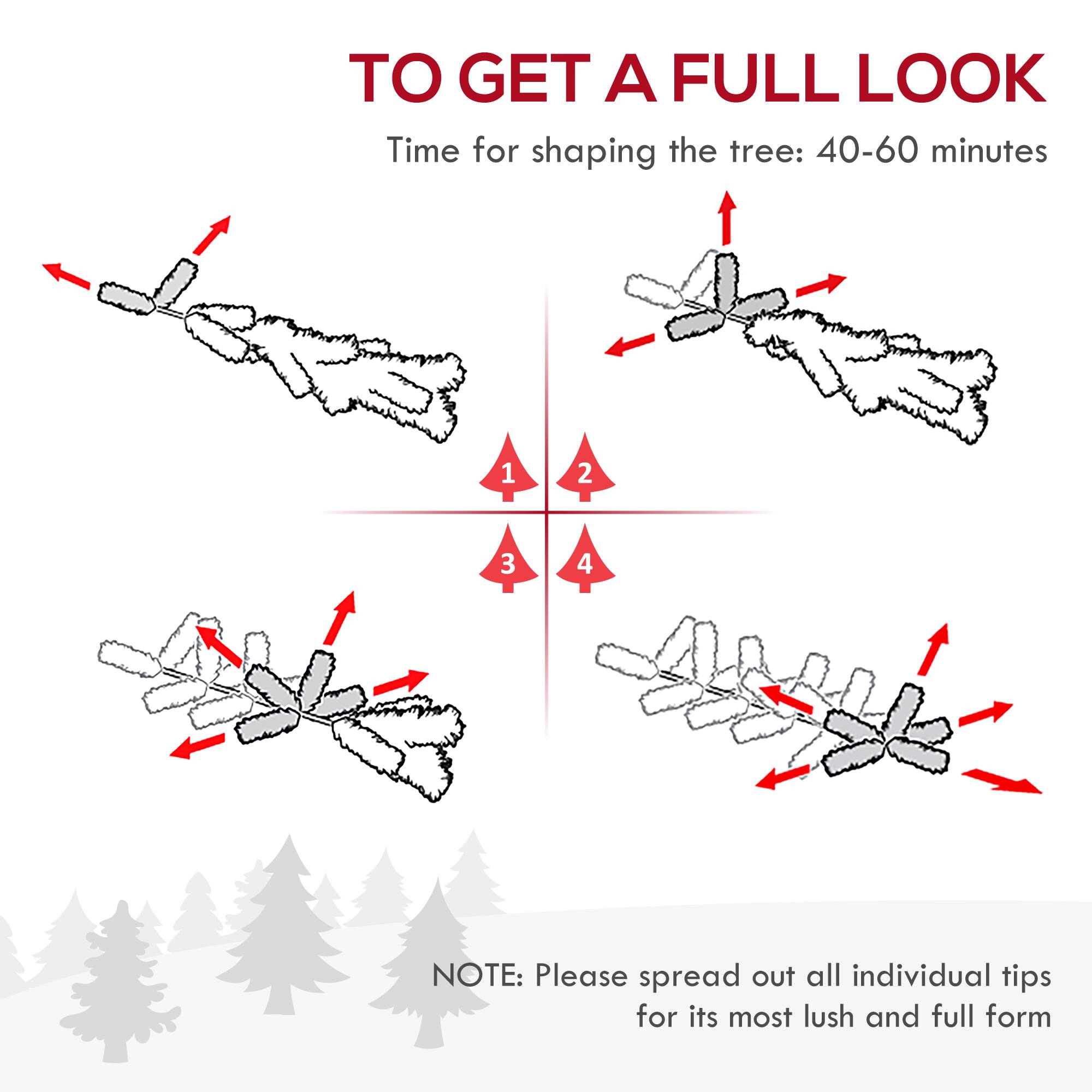 TO GET A FULL LOOK

Time for shaping the tree: 40-60 minutes

1
2
3
4

NOTE: Please spread out all individual tips for its most lush and full form