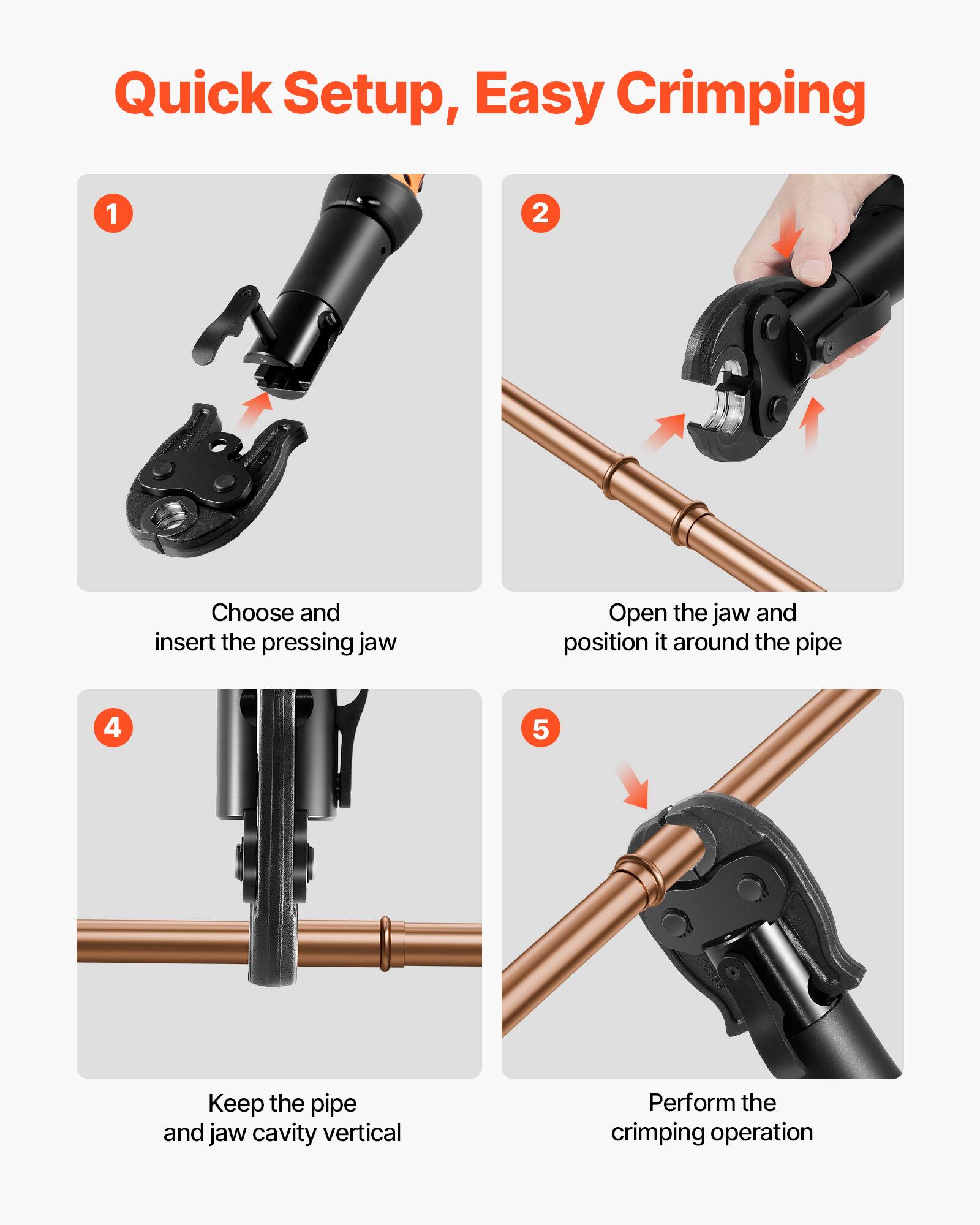 Quick Setup, Easy Crimping

1

Choose and insert the pressing jaw

2

Open the jaw and position it around the pipe

4

Keep the pipe and jaw cavity vertical

5

Perform the crimping operation