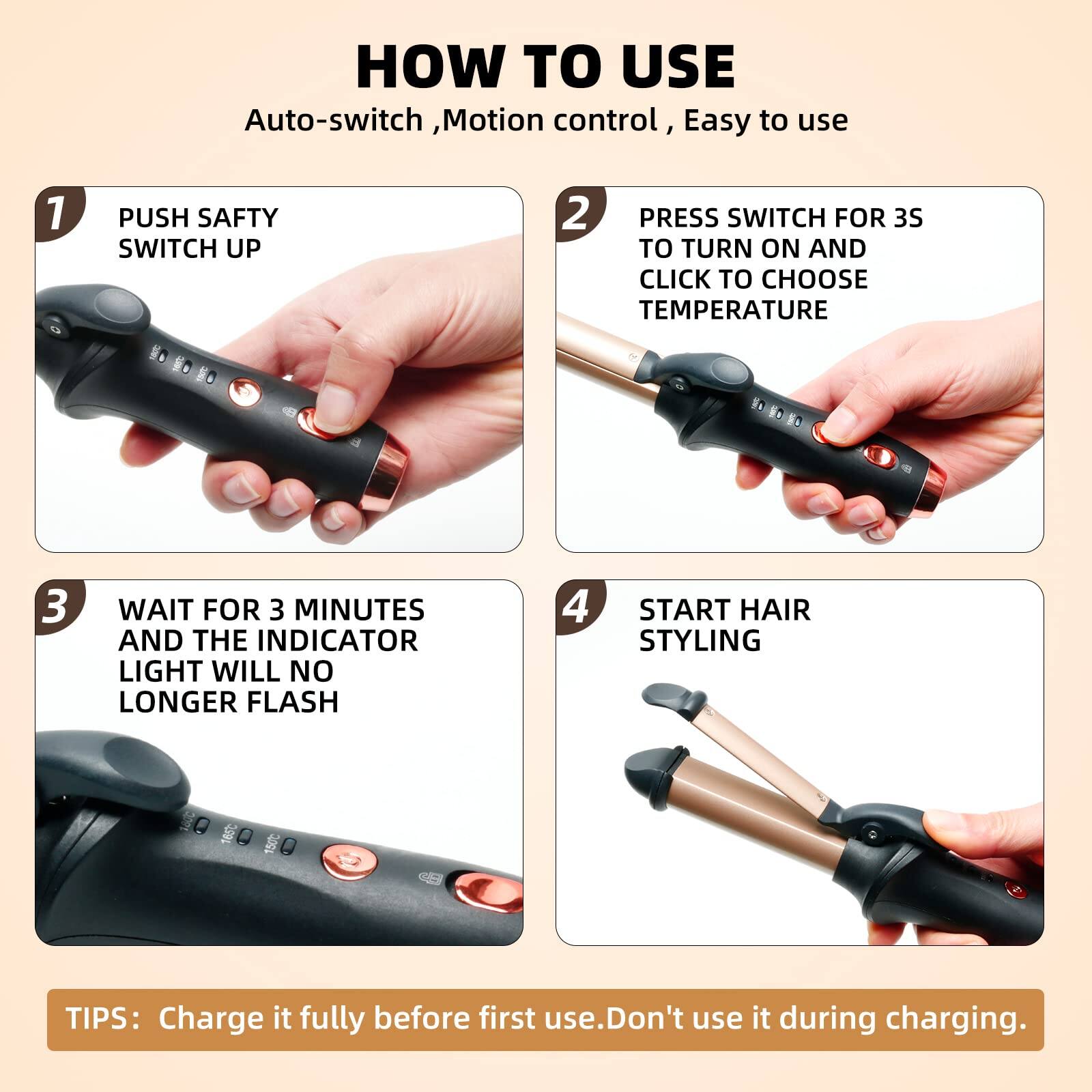 HOW TO USE

Auto-switch ,Motion control , Easy to use

1 PUSH SAFTY SWITCH UP

180℃ 165℃ 150℃

2 PRESS SWITCH FOR 3S TO TURN ON AND CLICK TO CHOOSE TEMPERATURE

180℃ 165℃ 150℃

3 WAIT FOR 3 MINUTES AND THE INDICATOR LIGHT WILL NO LONGER FLASH

180℃ 165℃ 150℃

4 START HAIR STYLING

TIPS: Charge it fully before first use.Don't use it during charging.