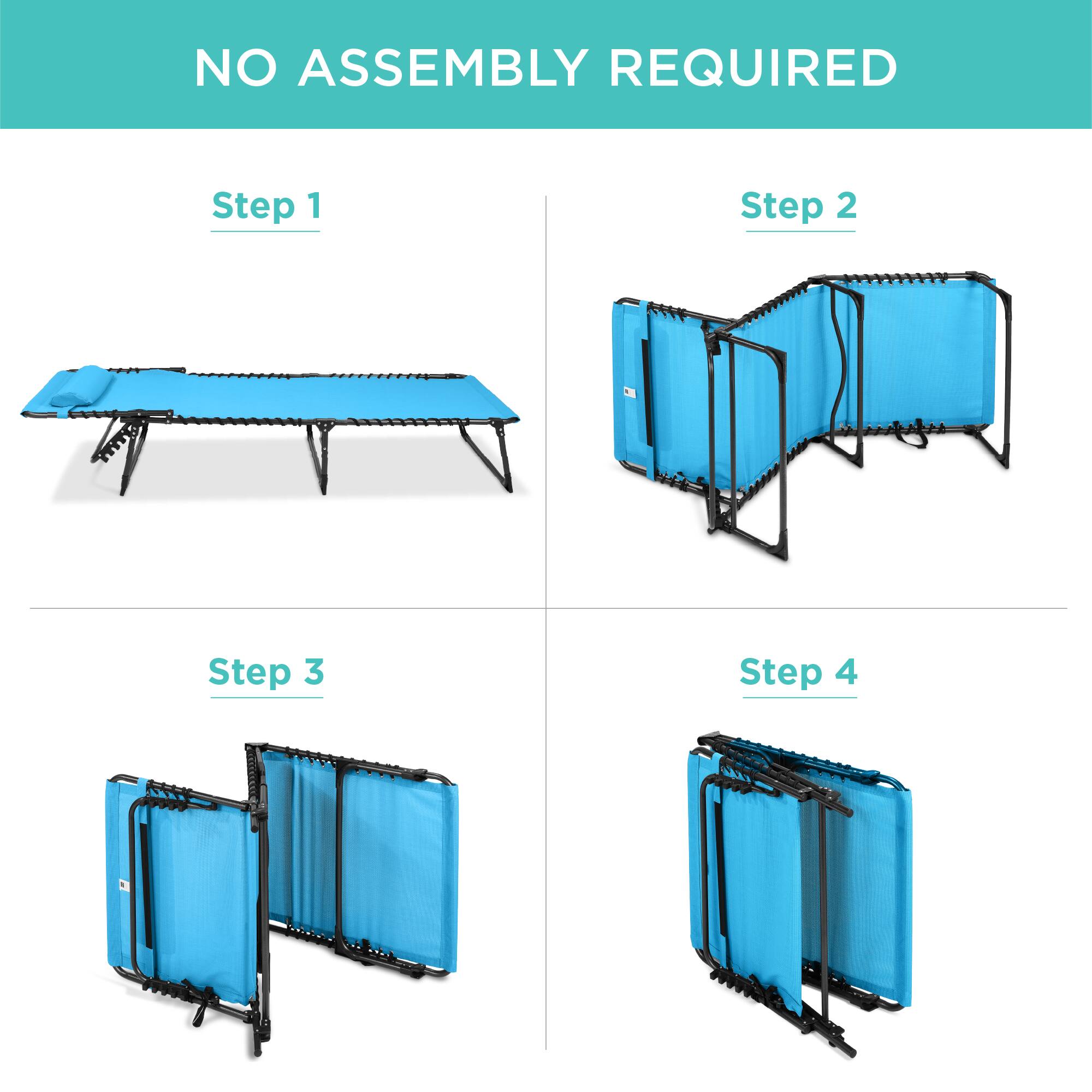 NO ASSEMBLY REQUIRED

Step 1

Step 2

Step 3

Step 4