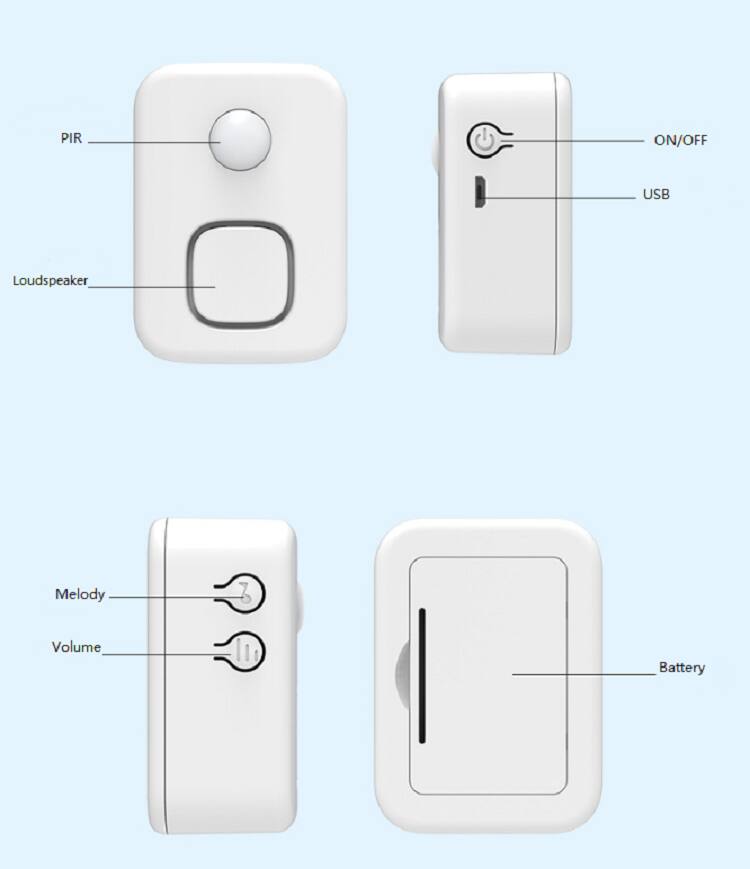 PIR

ON/OFF

USB

Loudspeaker

Melody

Volume

Battery