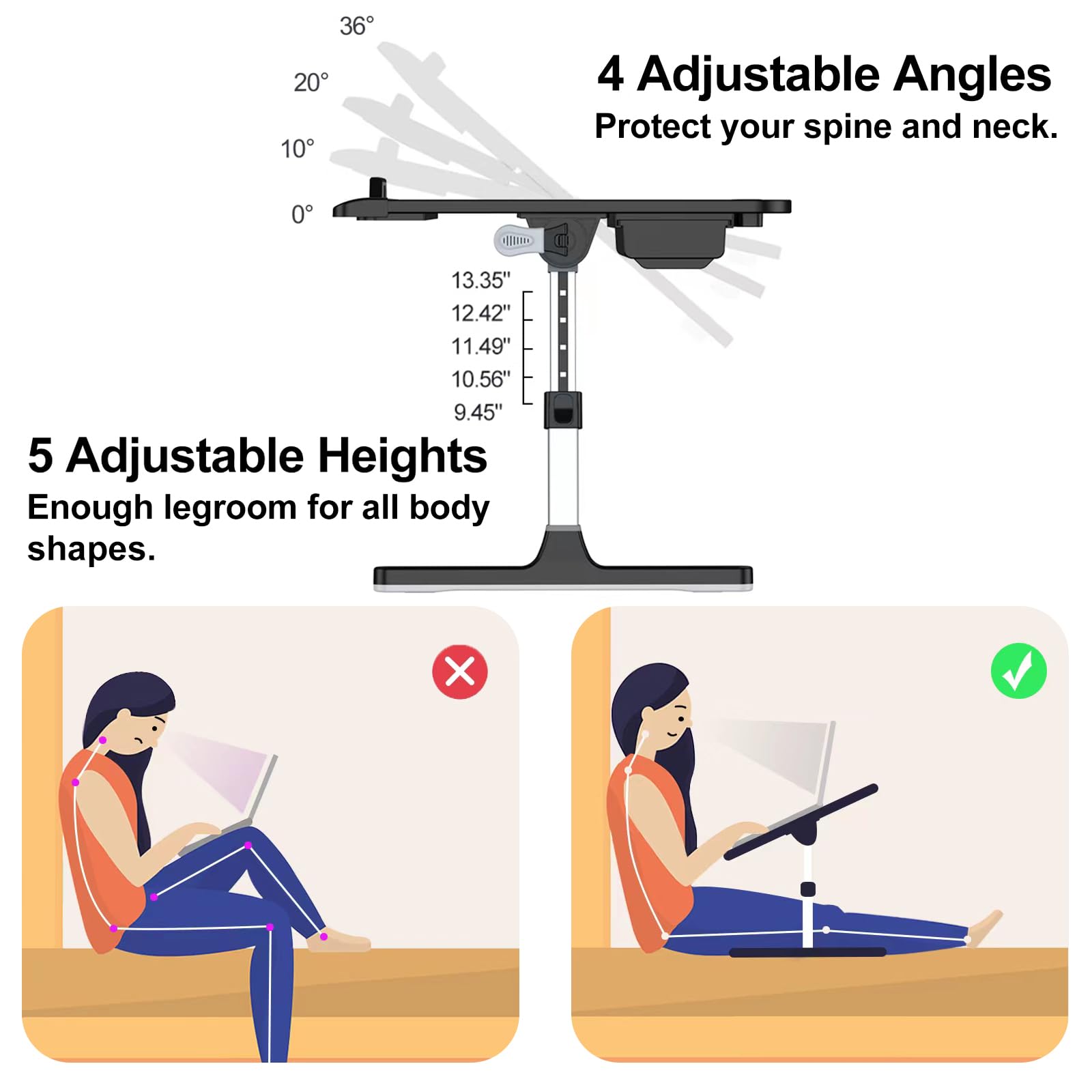 36°
20°
10°
0°

4 Adjustable Angles
Protect your spine and neck.

13.35"
12.42"
11.49"
10.56"
9.45"

5 Adjustable Heights
Enough legroom for all body shapes.