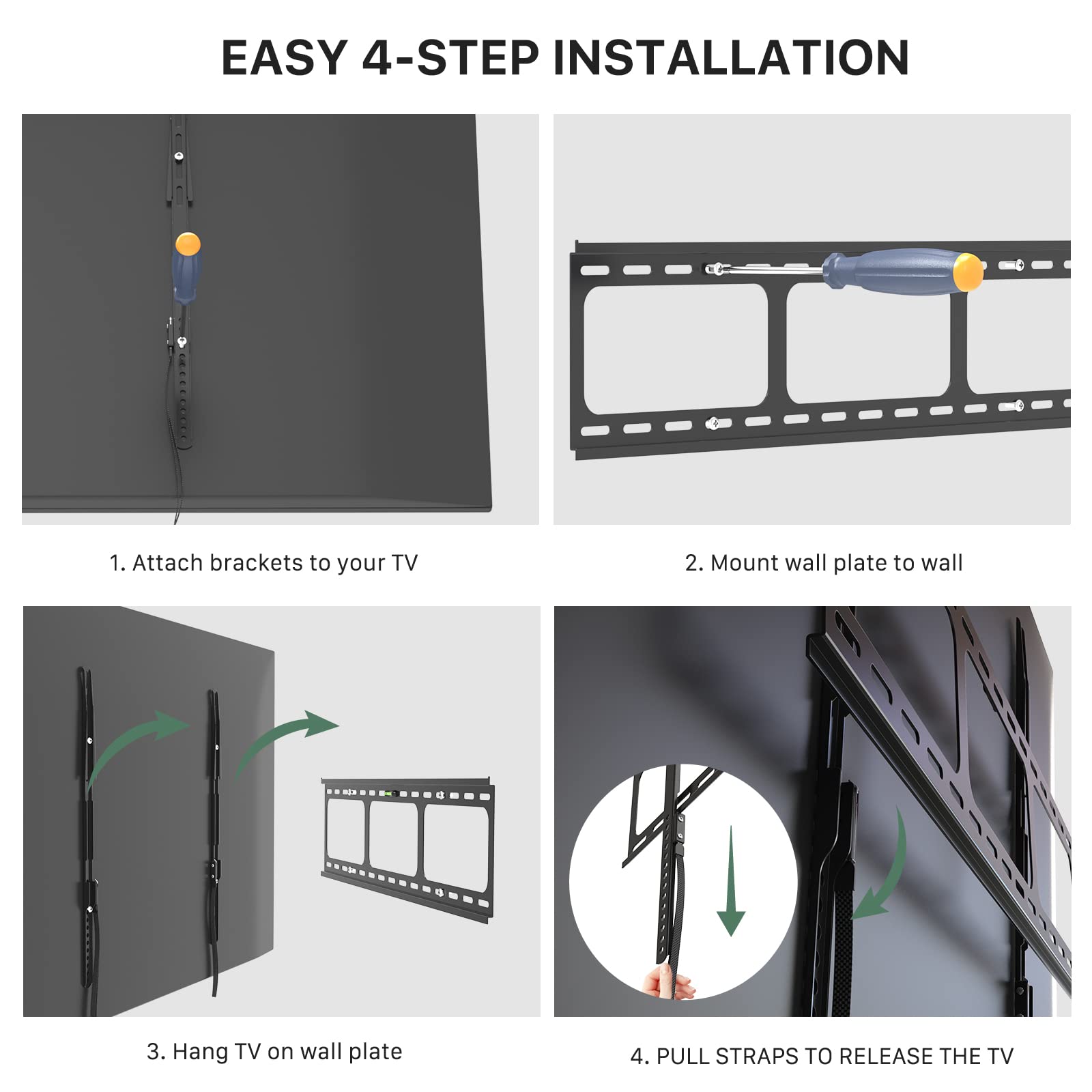 EASY 4-STEP INSTALLATION

1. Attach brackets to your TV

2. Mount wall plate to wall

3. Hang TV on wall plate

4. PULL STRAPS TO RELEASE THE TV