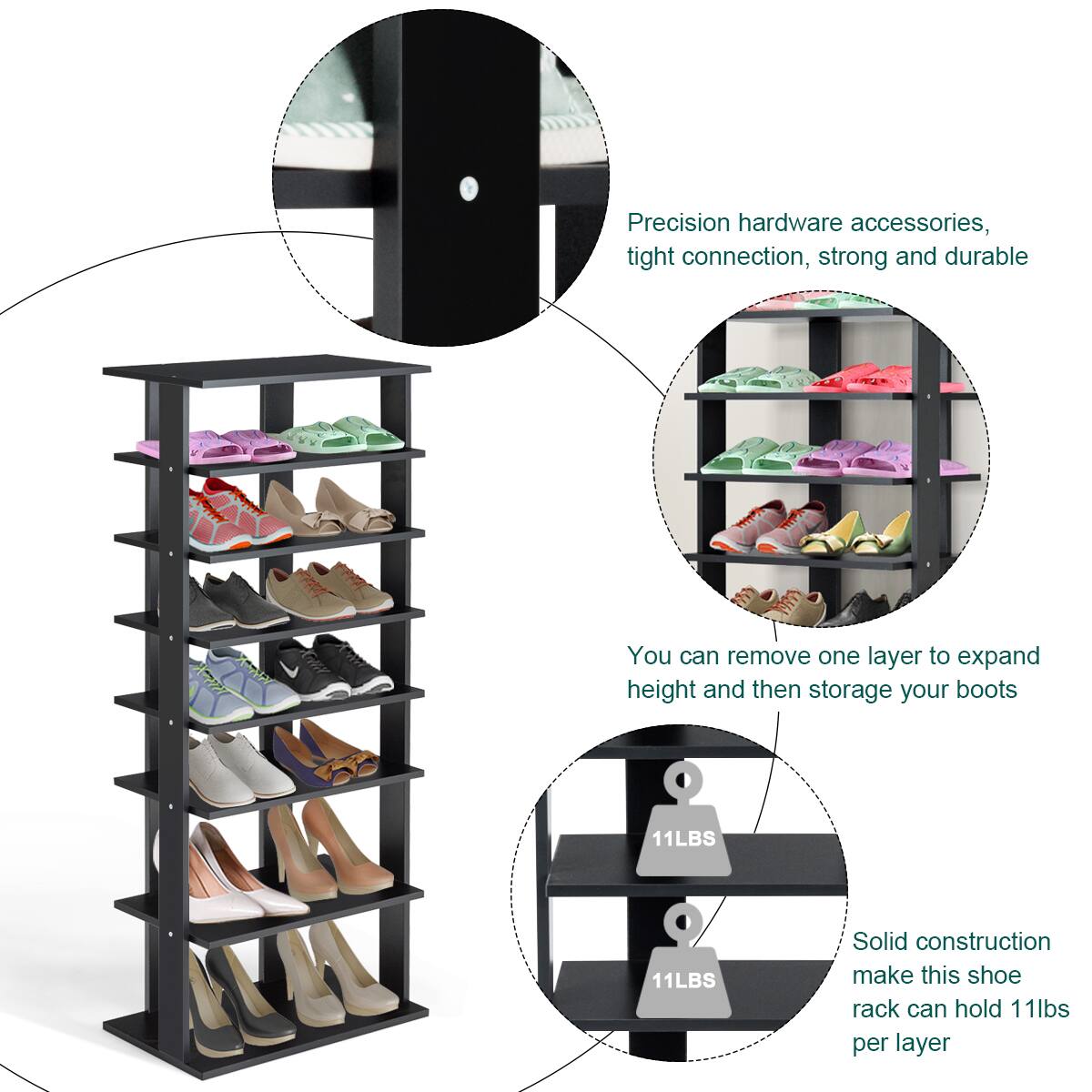 Precision hardware accessories, tight connection, strong and durable

You can remove one layer to expand height and then storage your boots

11LBS

11LBS

Solid construction make this shoe rack can hold 11lbs per layer