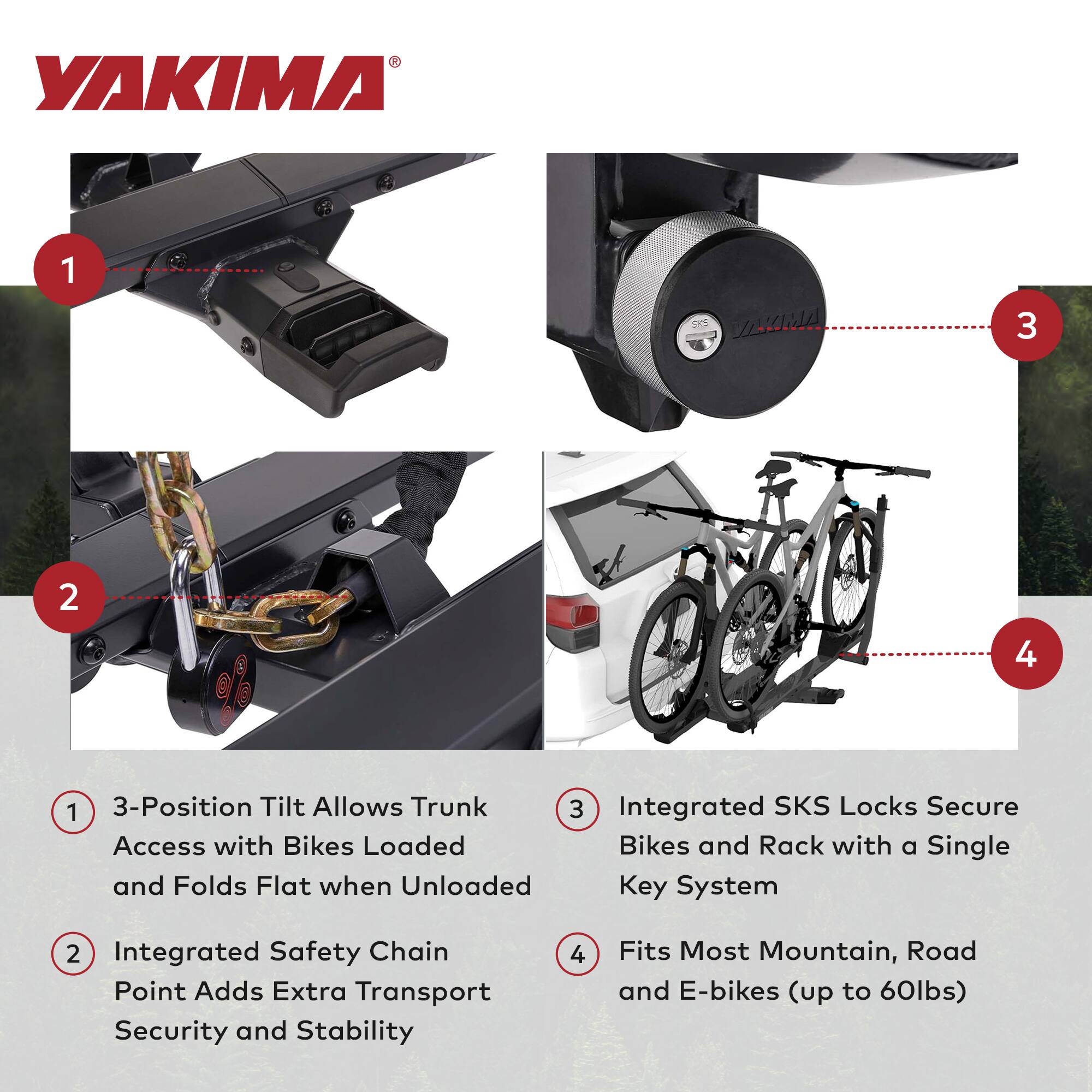 YAKIMA®

1

SKS
YAKIMA

3

2

4

1 3-Position Tilt Allows Trunk Access with Bikes Loaded and Folds Flat when Unloaded

2 Integrated Safety Chain Point Adds Extra Transport Security and Stability

3 Integrated SKS Locks Secure Bikes and Rack with a Single Key System

4 Fits Most Mountain, Road and E-bikes (up to 60lbs)