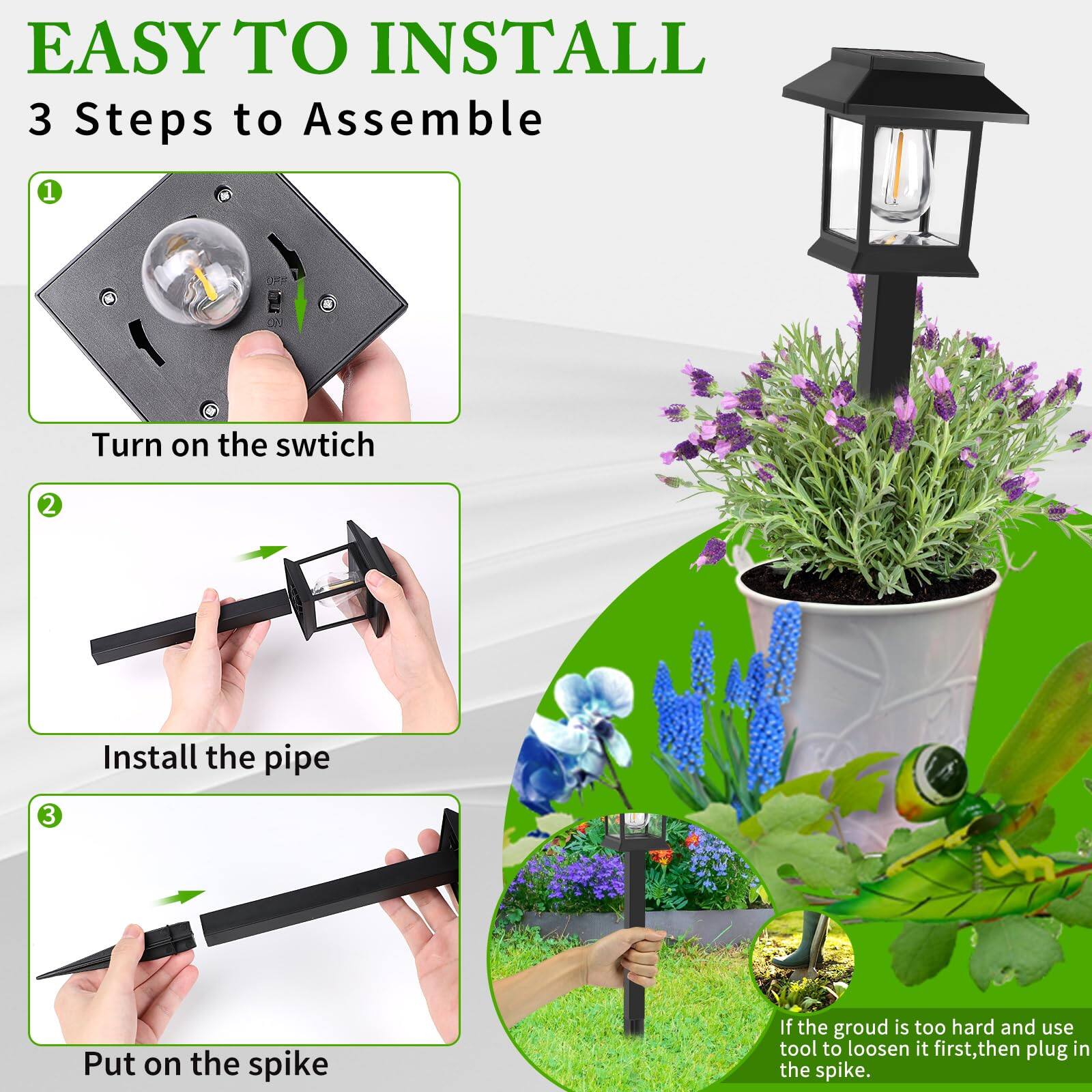 EASY TO INSTALL
3 Steps to Assemble

1
OFF
ON
Turn on the swtich

2
Install the pipe

3
Put on the spike

If the groud is too hard and use tool to loosen it first,then plug in the spike.