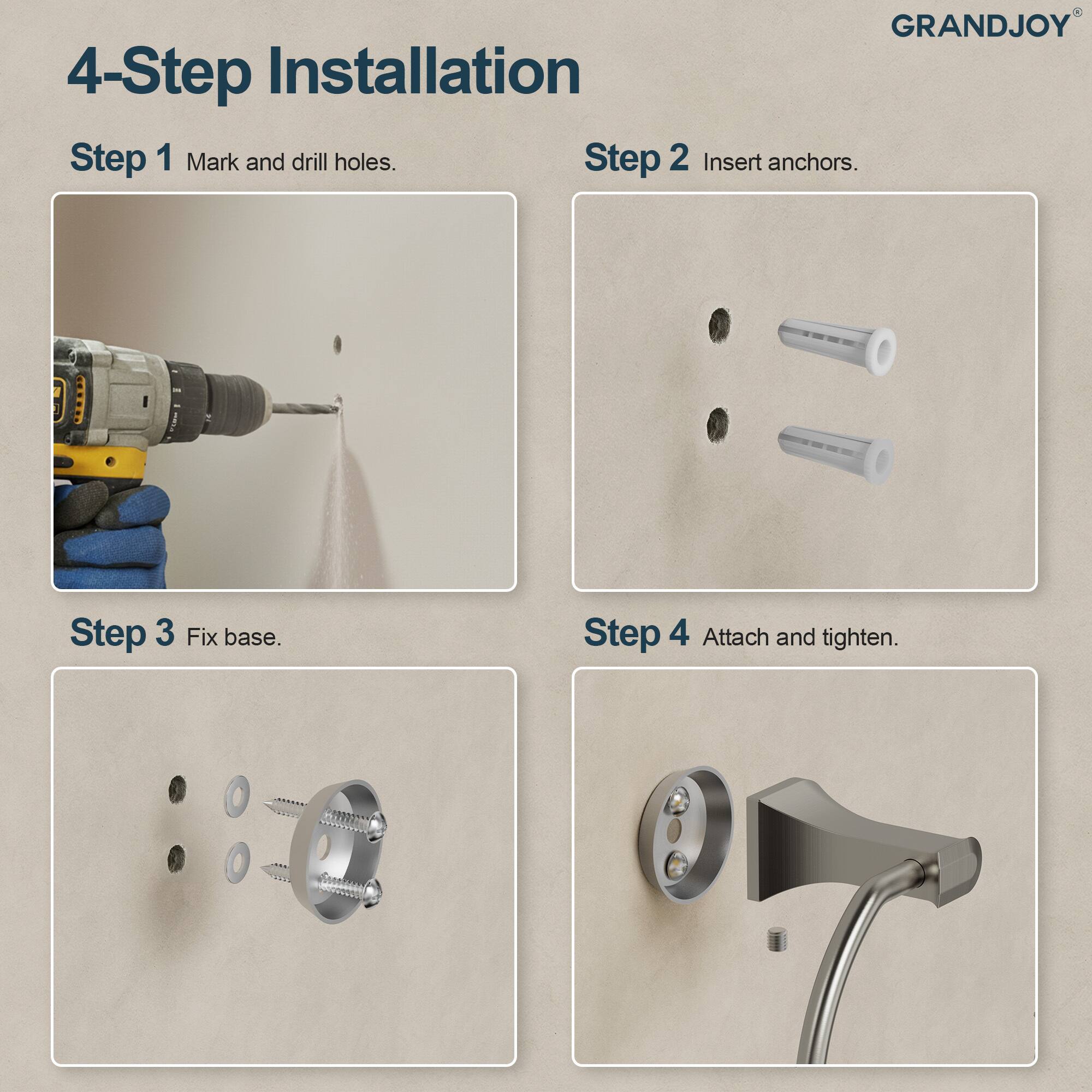 GRANDJOY®

4-Step Installation

Step 1 Mark and drill holes.

Step 2 Insert anchors.

Step 3 Fix base.

Step 4 Attach and tighten.