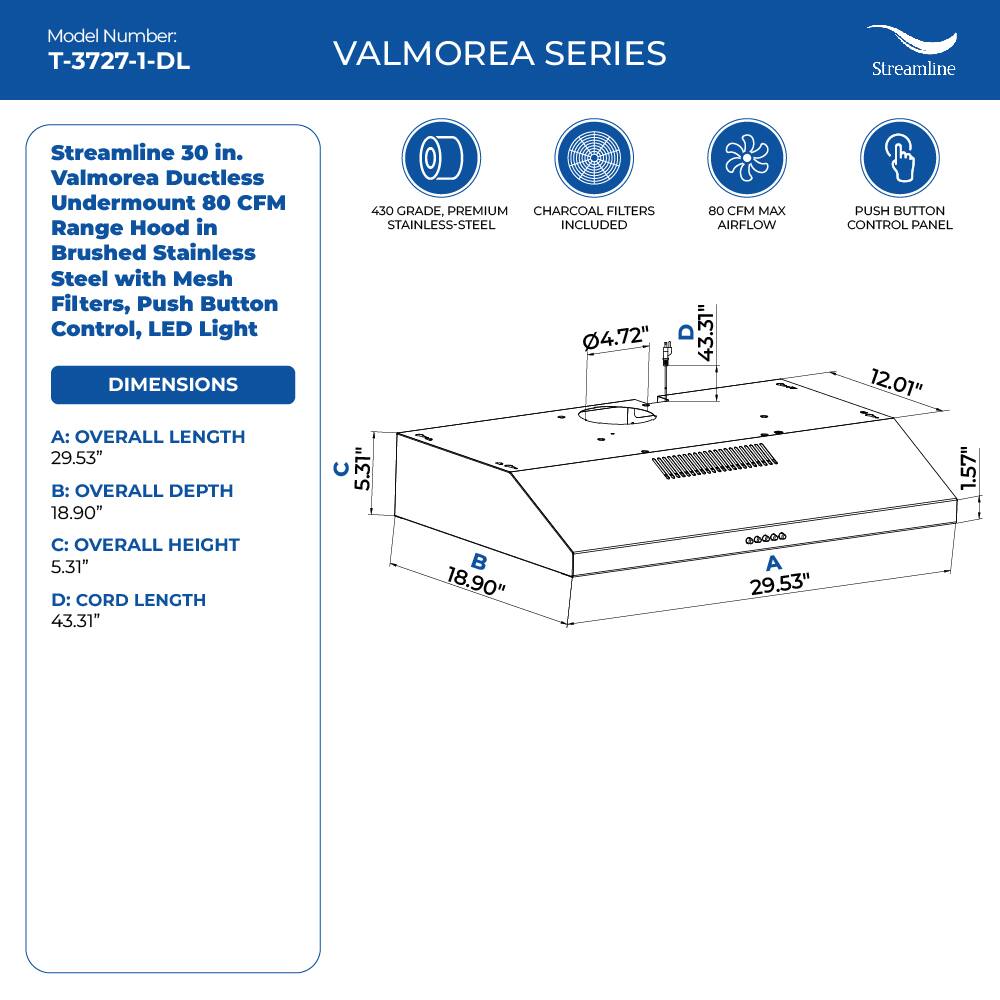 Model Number:
T-3727-1-DL

VALMOREA SERIES

Streamline

Streamline 30 in. Valmorea Ductless Undermount 80 CFM Range Hood in Brushed Stainless Steel with Mesh Filters, Push Button Control, LED Light

DIMENSIONS

A: OVERALL LENGTH
29.53"

B: OVERALL DEPTH
18.90"

C: OVERALL HEIGHT
5.31"

D: CORD LENGTH
43.31"

430 GRADE, PREMIUM STAINLESS-STEEL

CHARCOAL FILTERS INCLUDED

80 CFM MAX AIRFLOW

PUSH BUTTON CONTROL PANEL

Ø4.72"

D
43.31"

12.01"

C
5.31"

1.57"

B
18.90"

A
29.53"