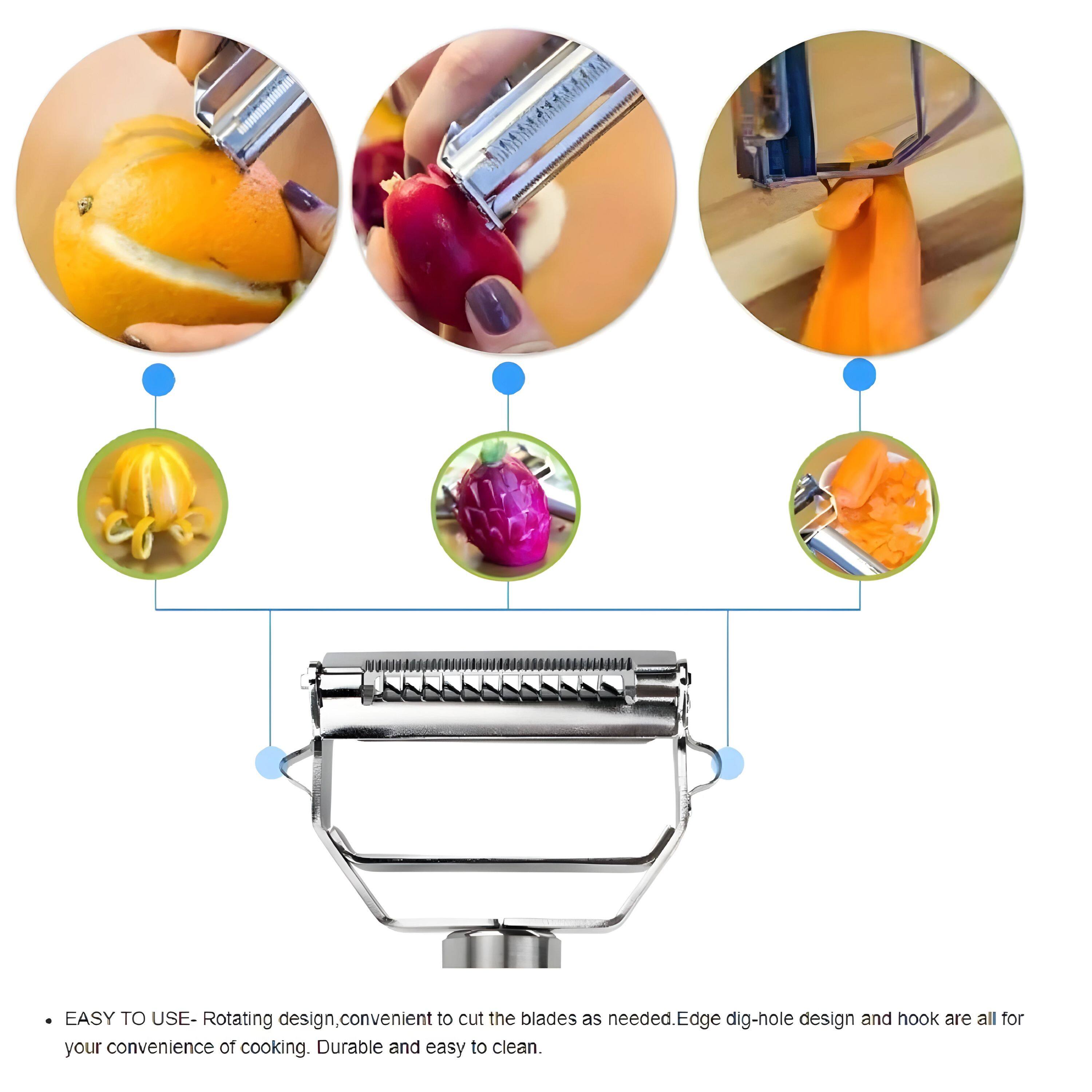 • EASY TO USE- Rotating design,convenient to cut the blades as needed.Edge dig-hole design and hook are all for your convenience of cooking. Durable and easy to clean.