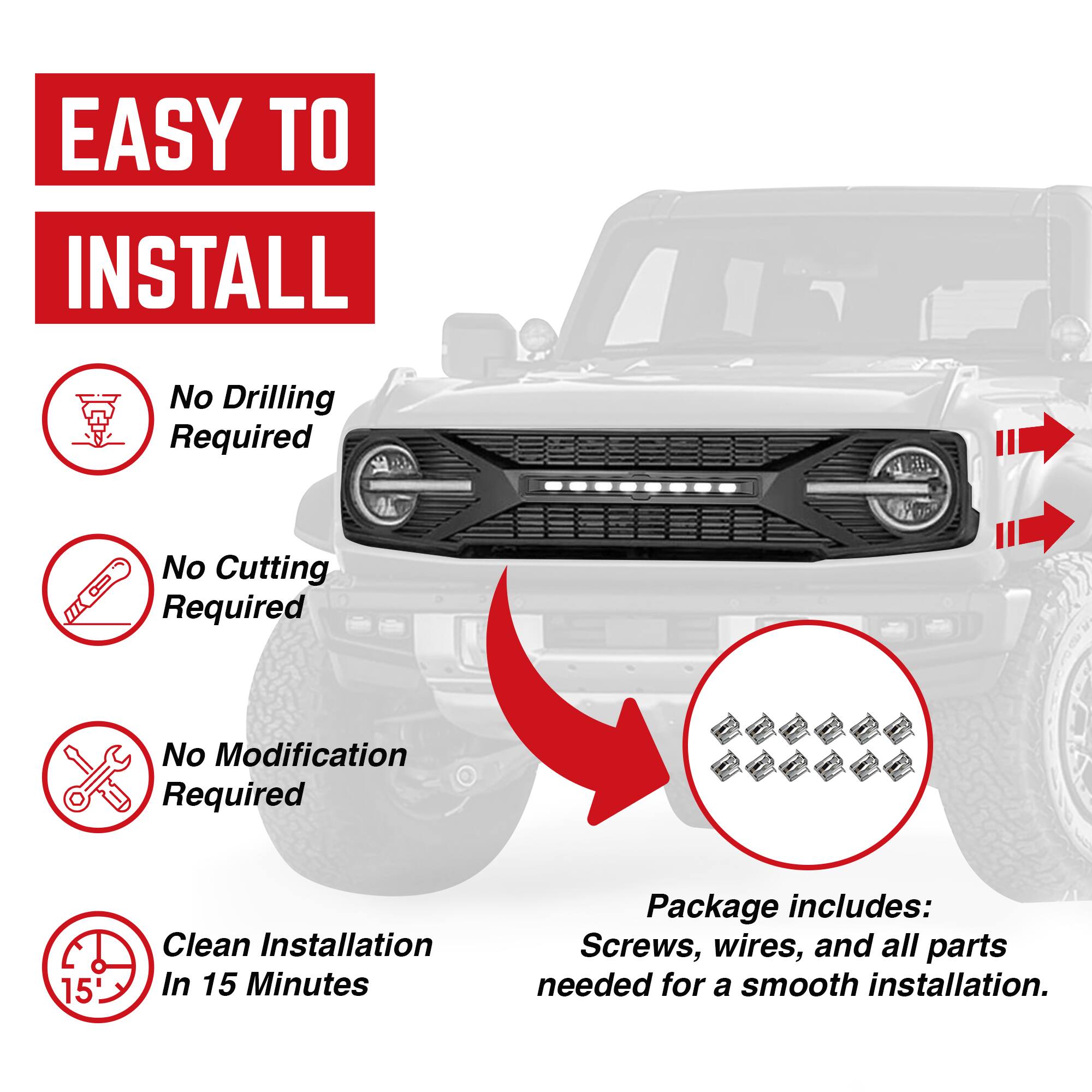 EASY TO

INSTALL

No Drilling Required

No Cutting Required

No Modification Required

15'

Clean Installation In 15 Minutes

Package includes:
Screws, wires, and all parts needed for a smooth installation.