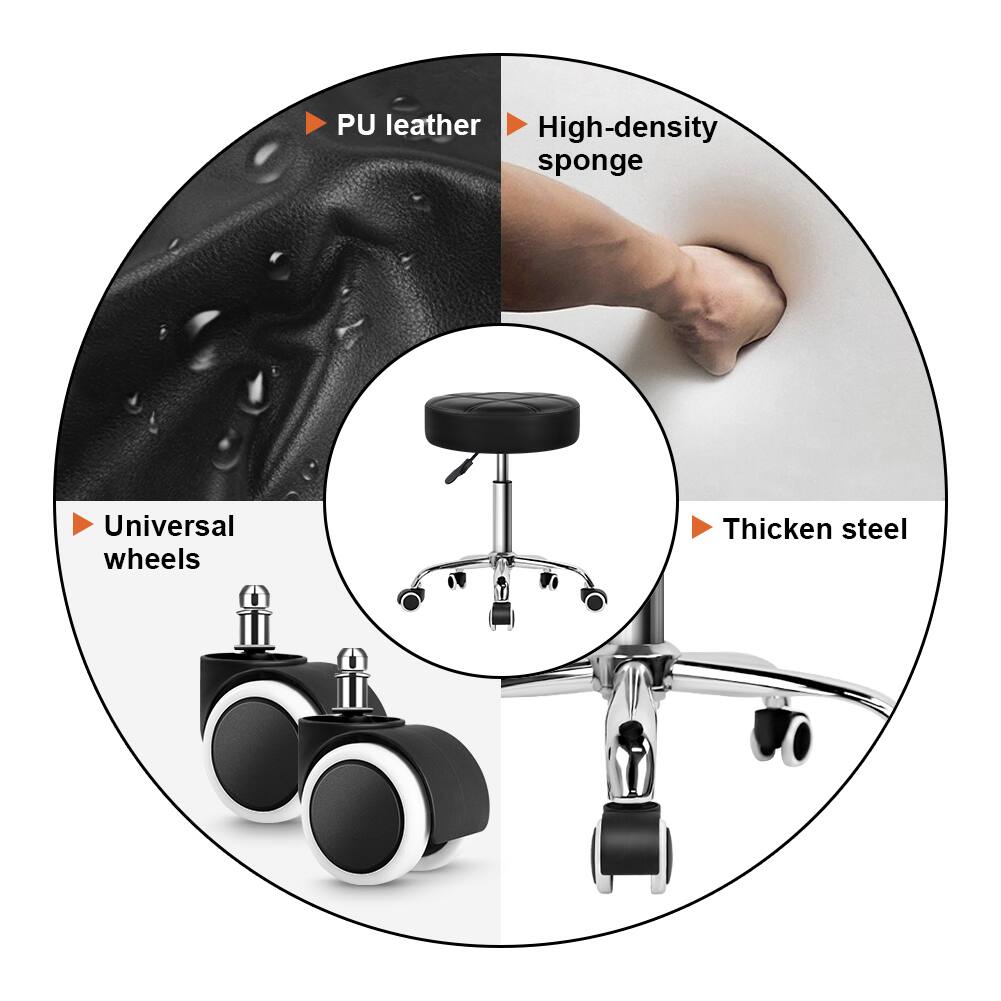 PU leather

High-density sponge

Universal wheels

Thicken steel