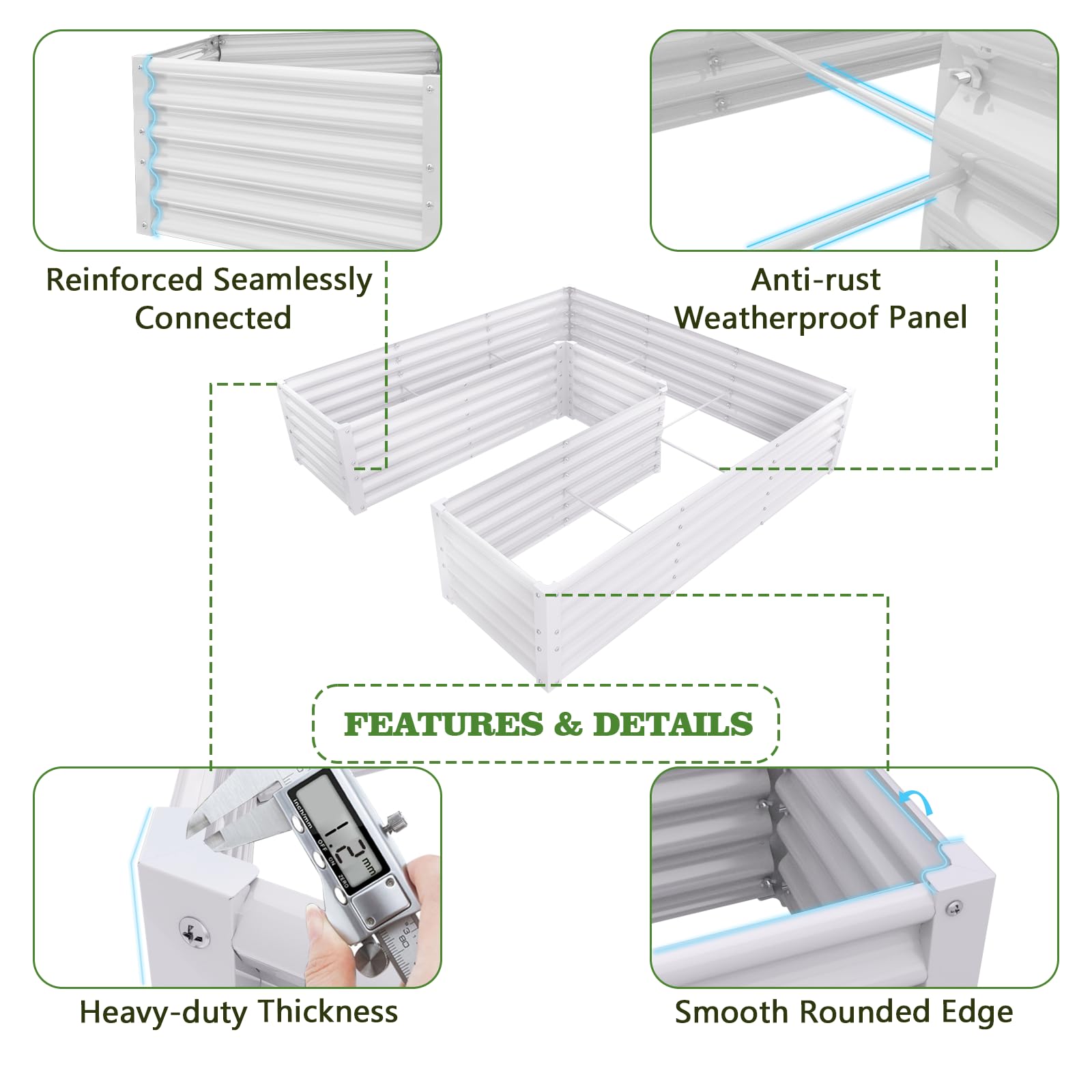 Reinforced Seamlessly Connected

Anti-rust Weatherproof Panel

FEATURES & DETAILS

inch/mm OFF ON ZERO
1.2 mm

Heavy-duty Thickness

Smooth Rounded Edge