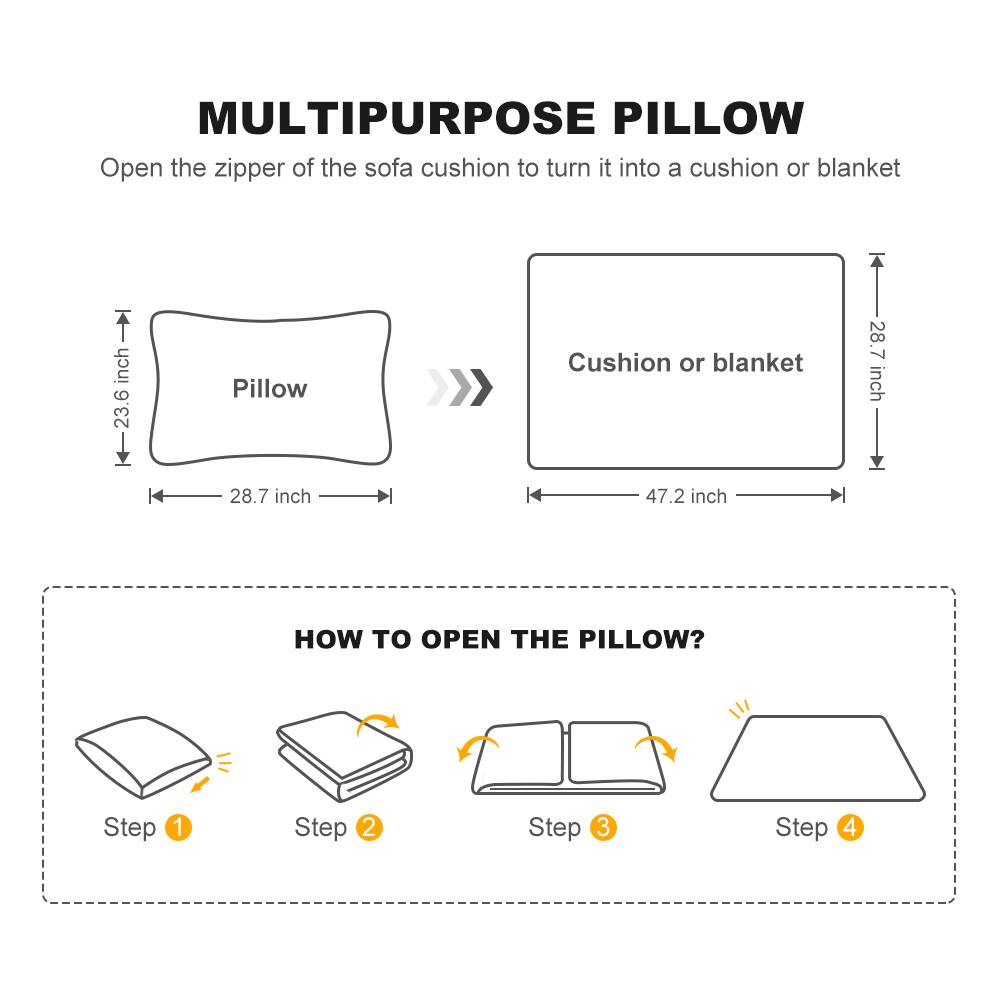 MULTIPURPOSE PILLOW

Open the zipper of the sofa cushion to turn it into a cushion or blanket

23.6 inch

Pillow

28.7 inch

Cushion or blanket

28.7 inch

47.2 inch

HOW TO OPEN THE PILLOW?

Step 1

Step 2

Step 3

Step 4