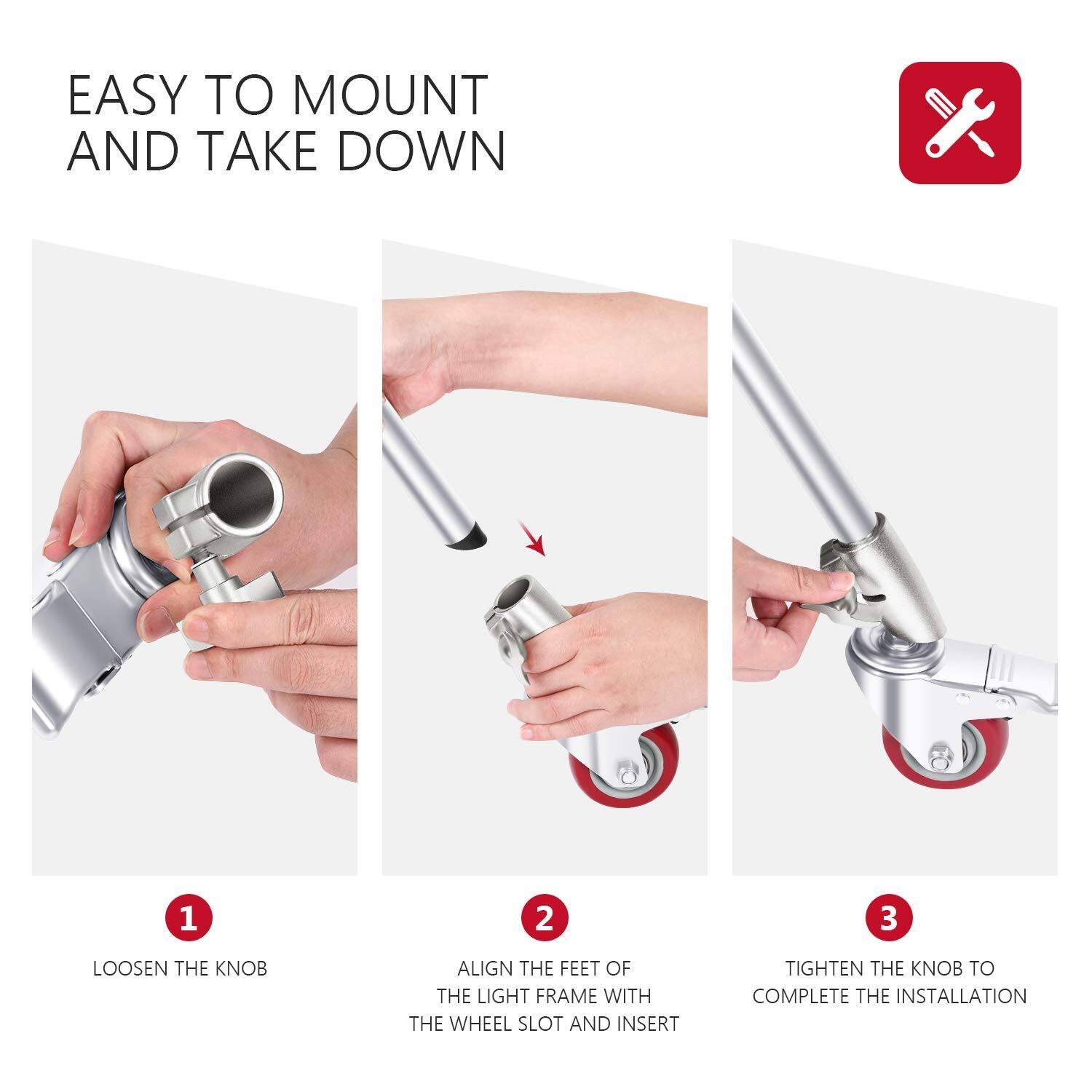 EASY TO MOUNT AND TAKE DOWN

1

LOOSEN THE KNOB

2

ALIGN THE FEET OF THE LIGHT FRAME WITH THE WHEEL SLOT AND INSERT

3

TIGHTEN THE KNOB TO COMPLETE THE INSTALLATION