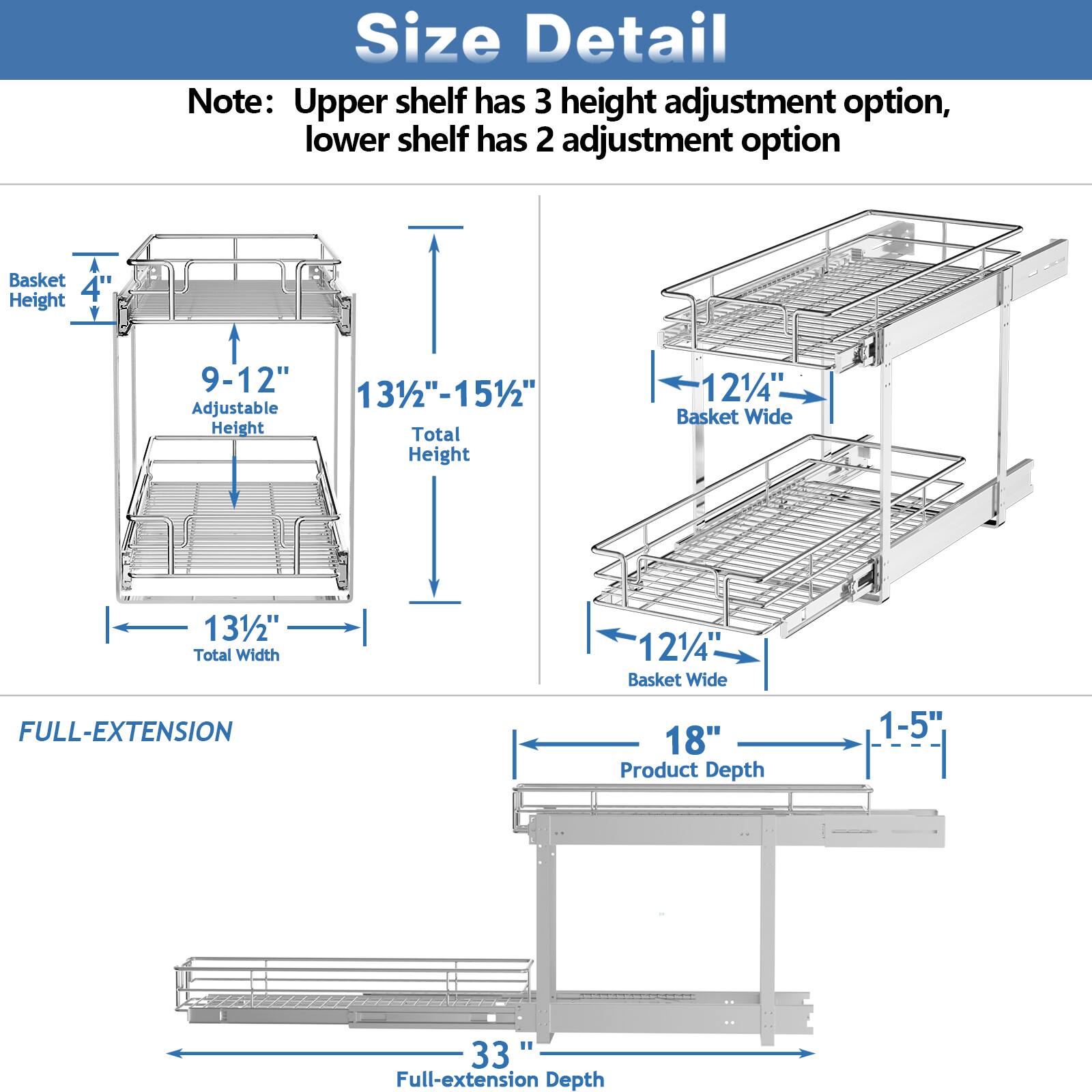 Size Detail

Note: Upper shelf has 3 height adjustment option, lower shelf has 2 adjustment option

Basket Height 4"

9-12" Adjustable Height

13½"-15½" Total Height

13½" Total Width

12¼" Basket Wide

12¼" Basket Wide

FULL-EXTENSION

18" Product Depth

1-5"

33 " Full-extension Depth