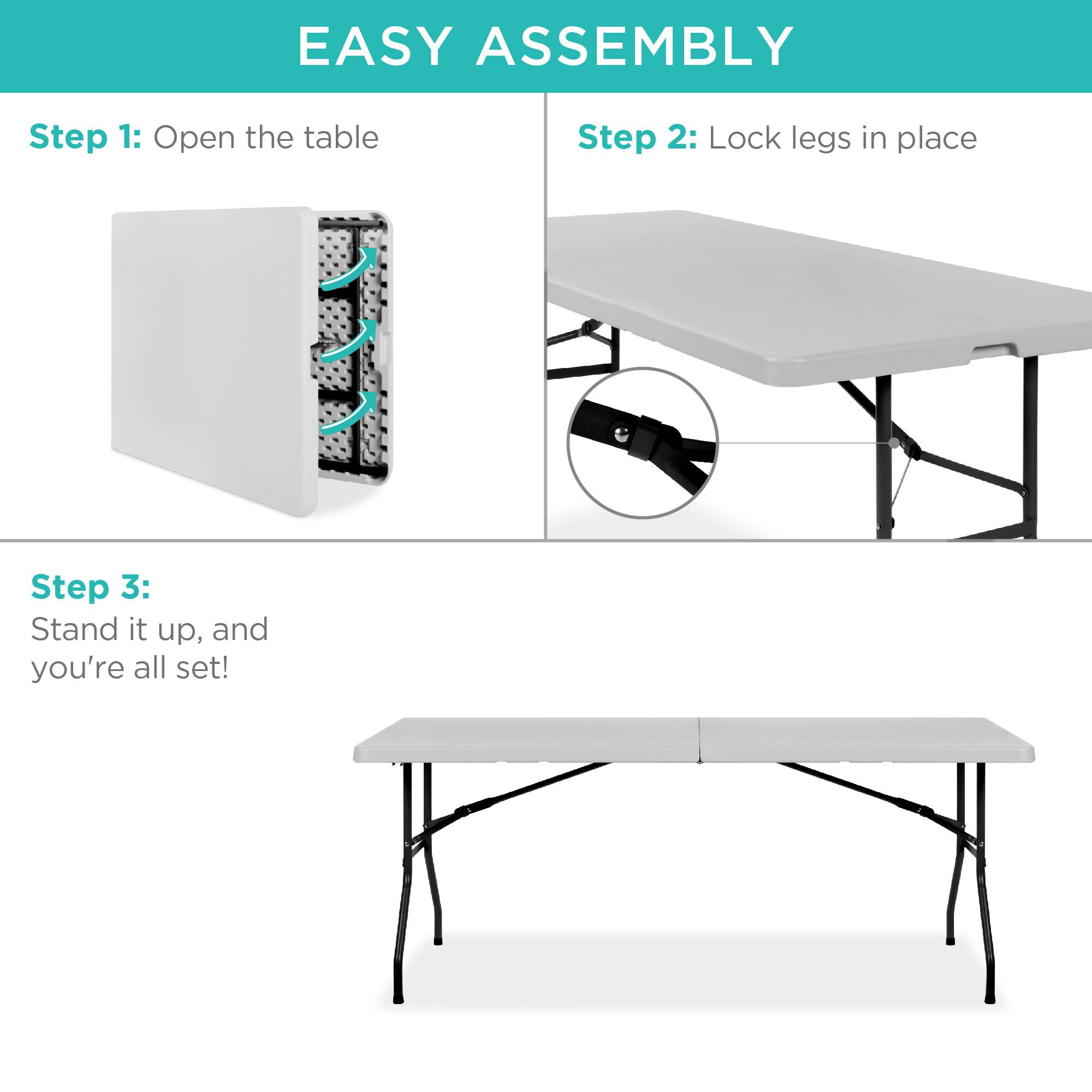 EASY ASSEMBLY

Step 1: Open the table

Step 2: Lock legs in place

Step 3:
Stand it up, and you're all set!