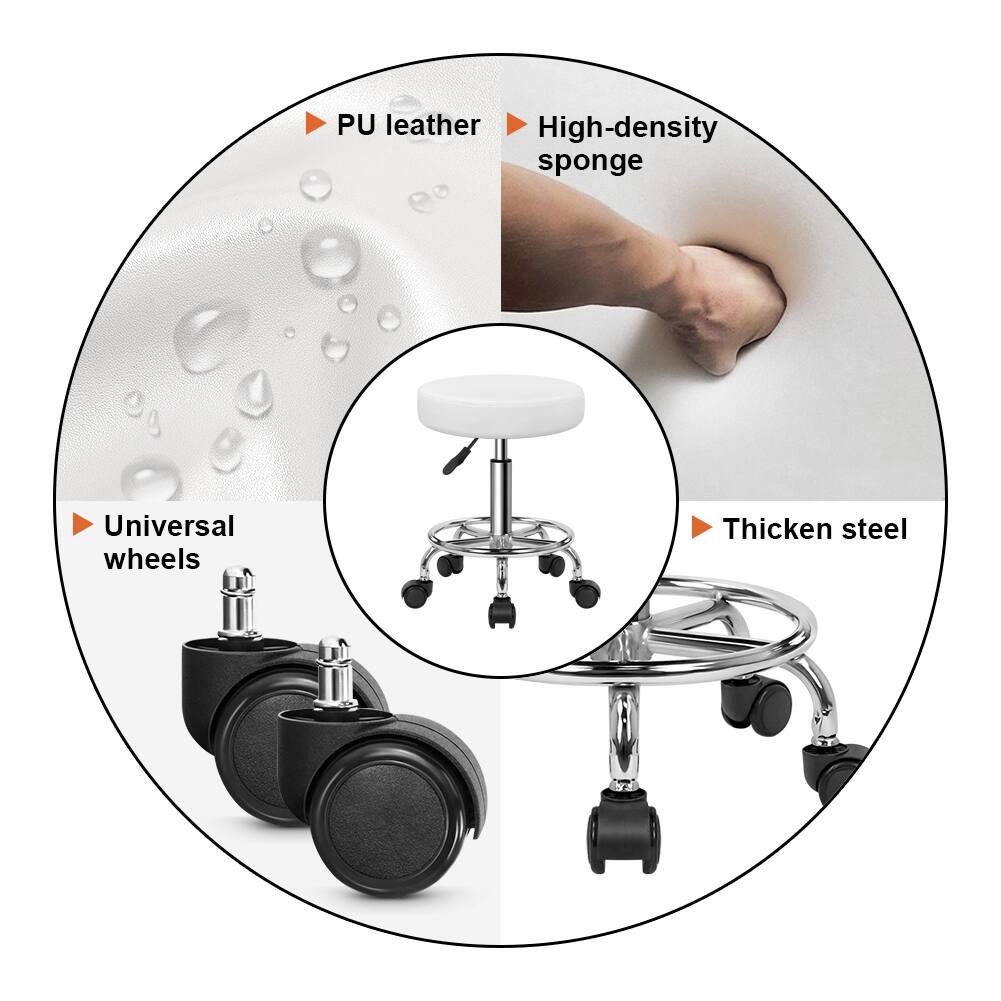 PU leather

High-density sponge

Universal wheels

Thicken steel