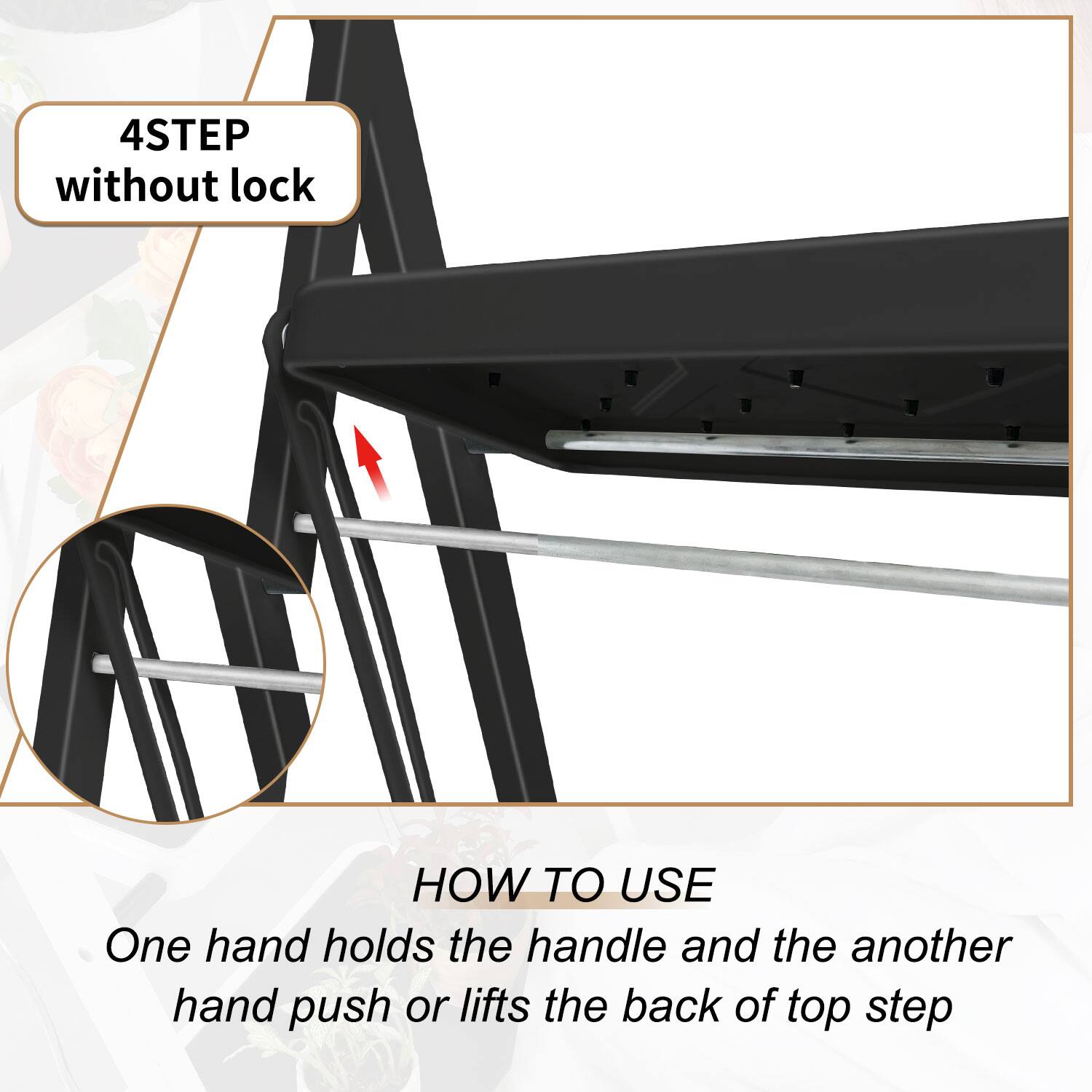 4STEP
without lock

HOW TO USE
One hand holds the handle and the another hand push or lifts the back of top step