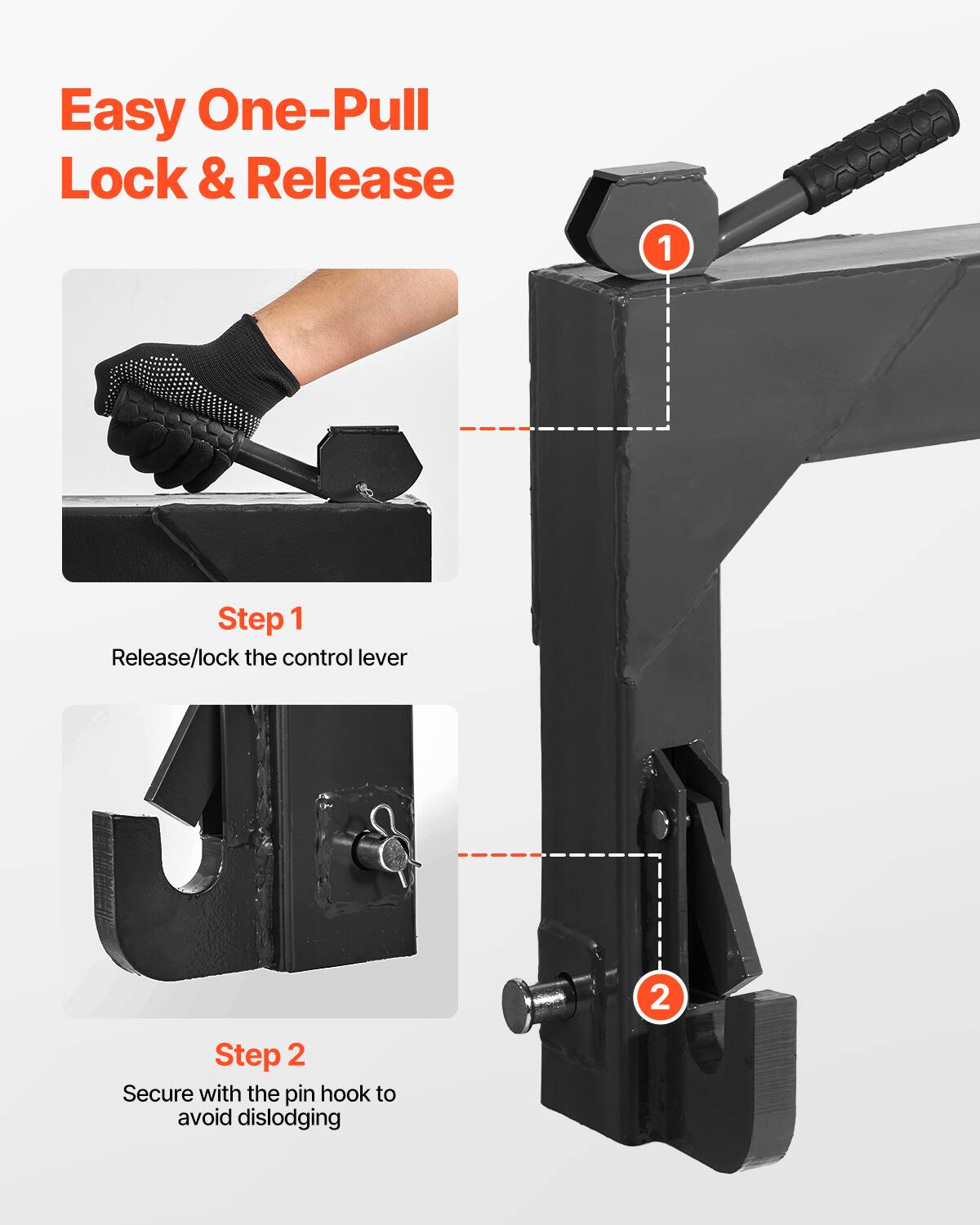 Easy One-Pull Lock & Release

1

Step 1
Release/lock the control lever

Step 2
Secure with the pin hook to avoid dislodging

2