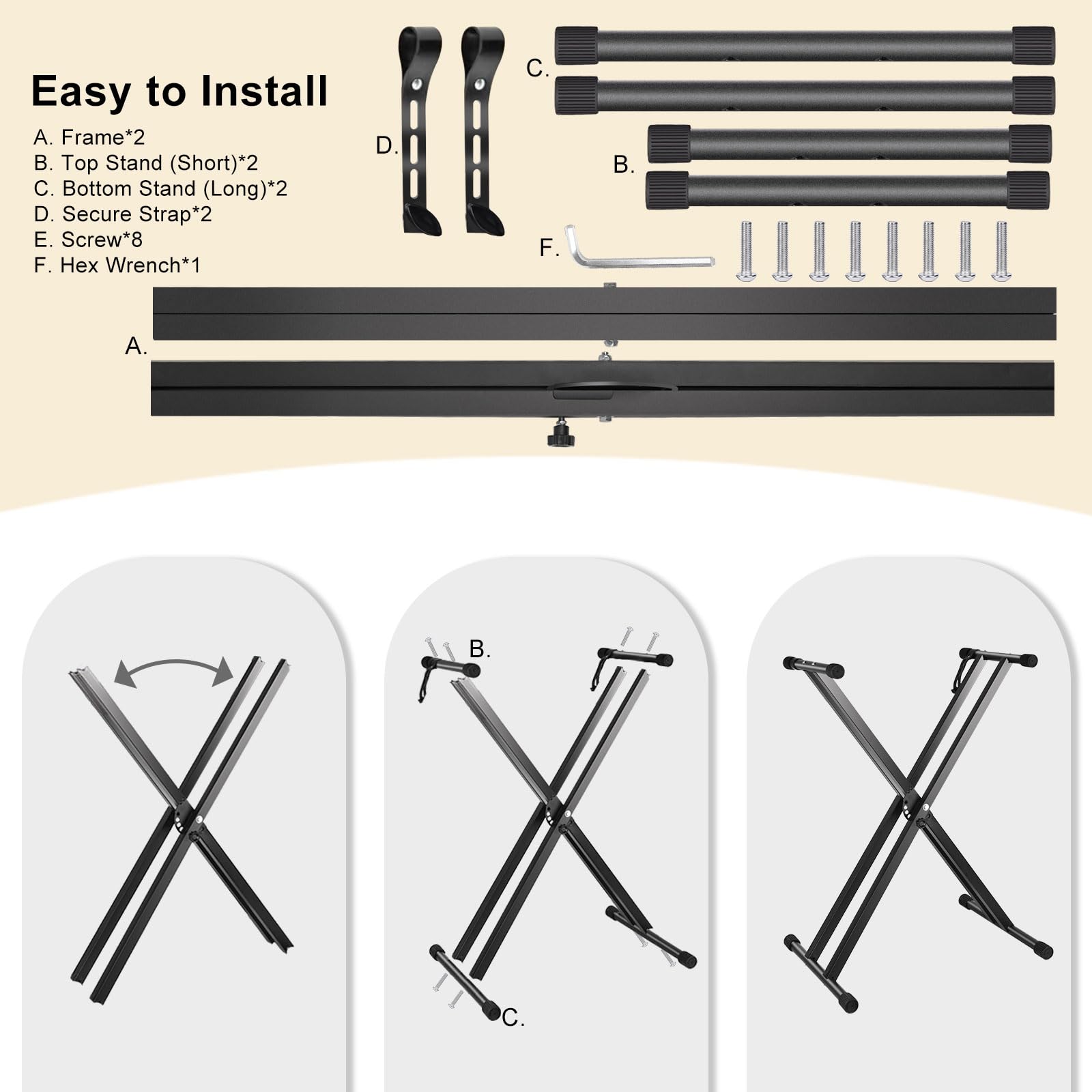 Easy to Install

A. Frame*2
B. Top Stand (Short)*2
C. Bottom Stand (Long)*2
D. Secure Strap*2
E. Screw*8
F. Hex Wrench*1

D.

C.

B.

F.

A.

B.

C.