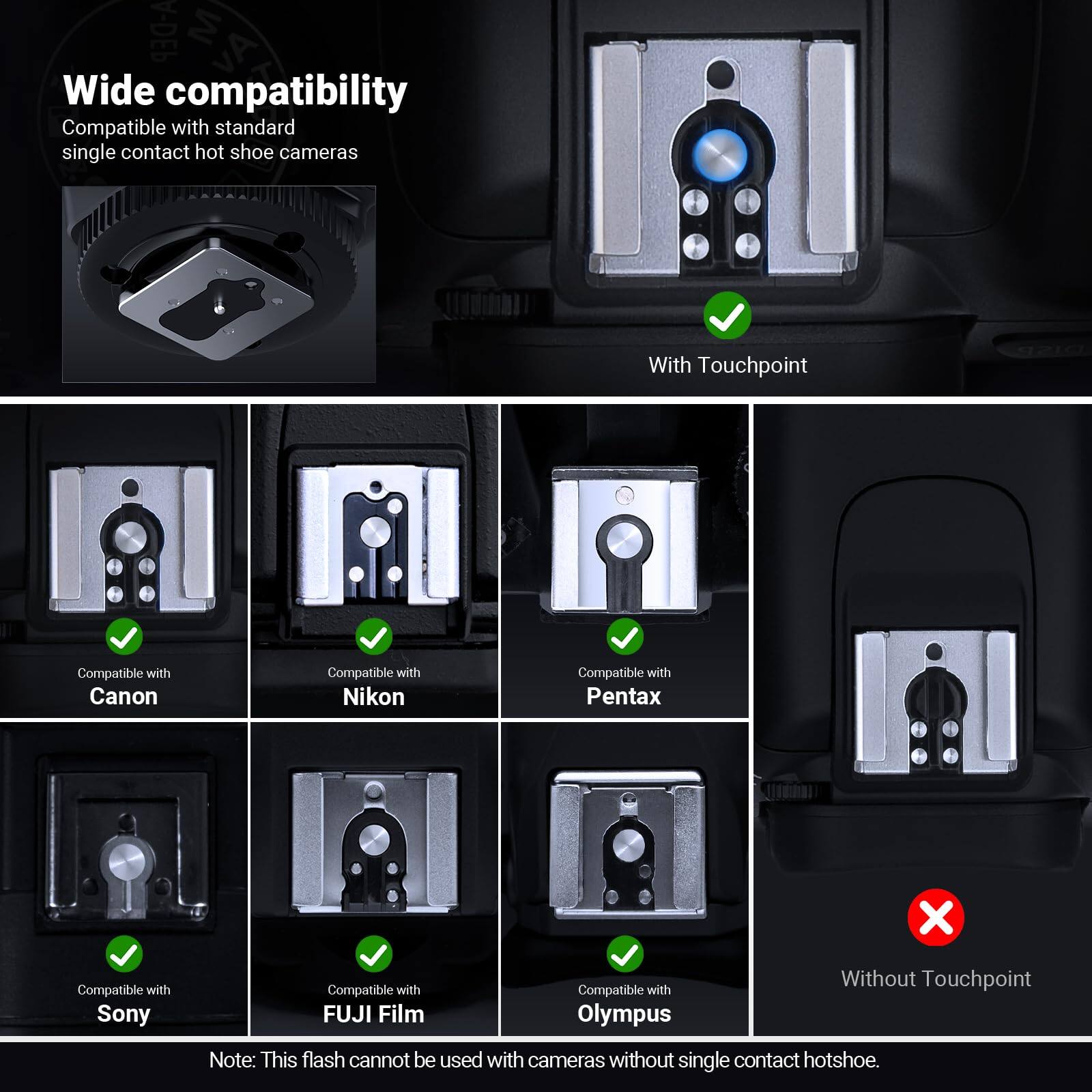 Wide compatibility
Compatible with standard single contact hot shoe cameras

With Touchpoint

Compatible with
Canon

Compatible with
Nikon

Compatible with
Pentax

Compatible with
Sony

Compatible with
FUJI Film

Compatible with
Olympus

Without Touchpoint

Note: This flash cannot be used with cameras without single contact hotshoe.