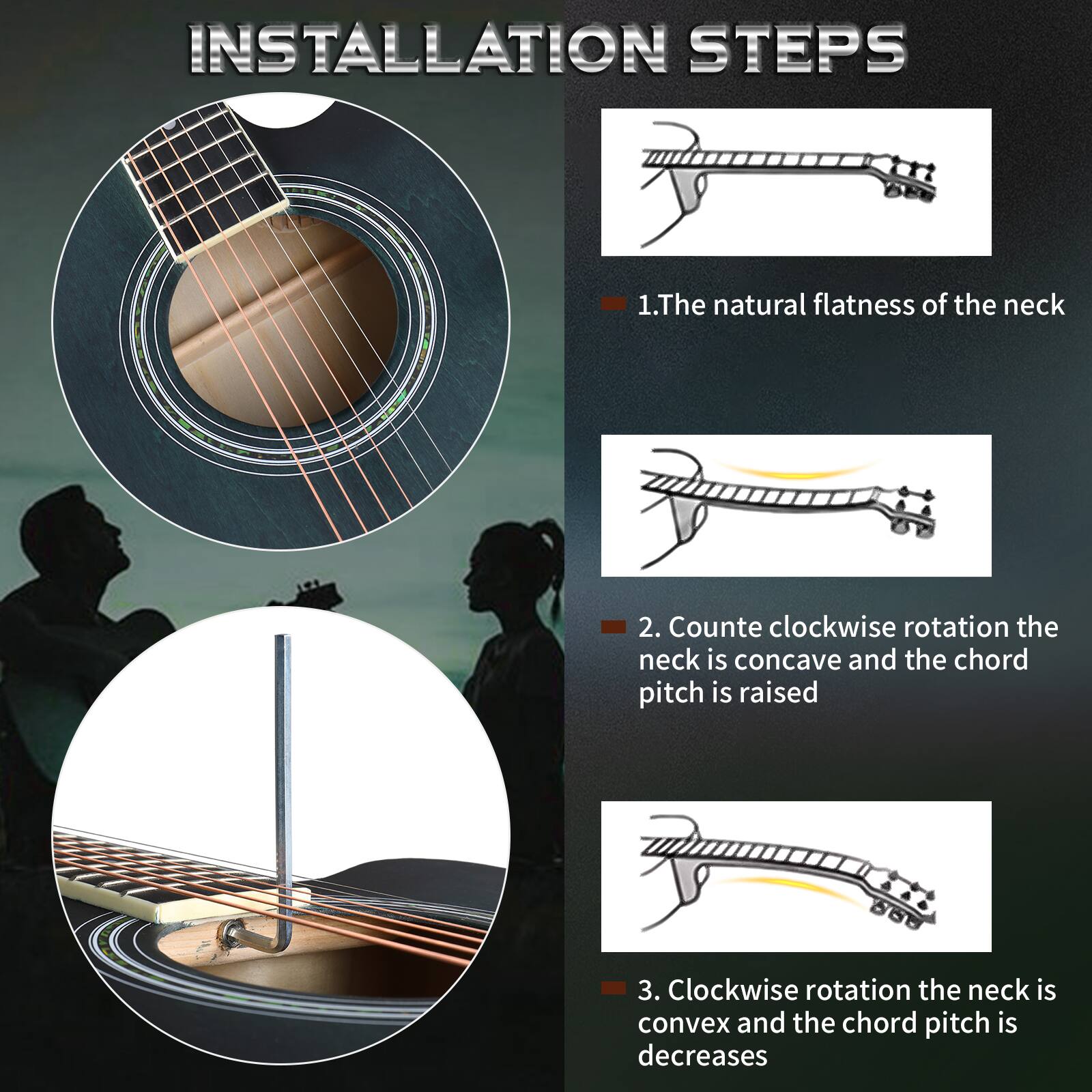 INSTALLATION STEPS

1.The natural flatness of the neck

2. Counte clockwise rotation the neck is concave and the chord pitch is raised

3. Clockwise rotation the neck is convex and the chord pitch is decreases