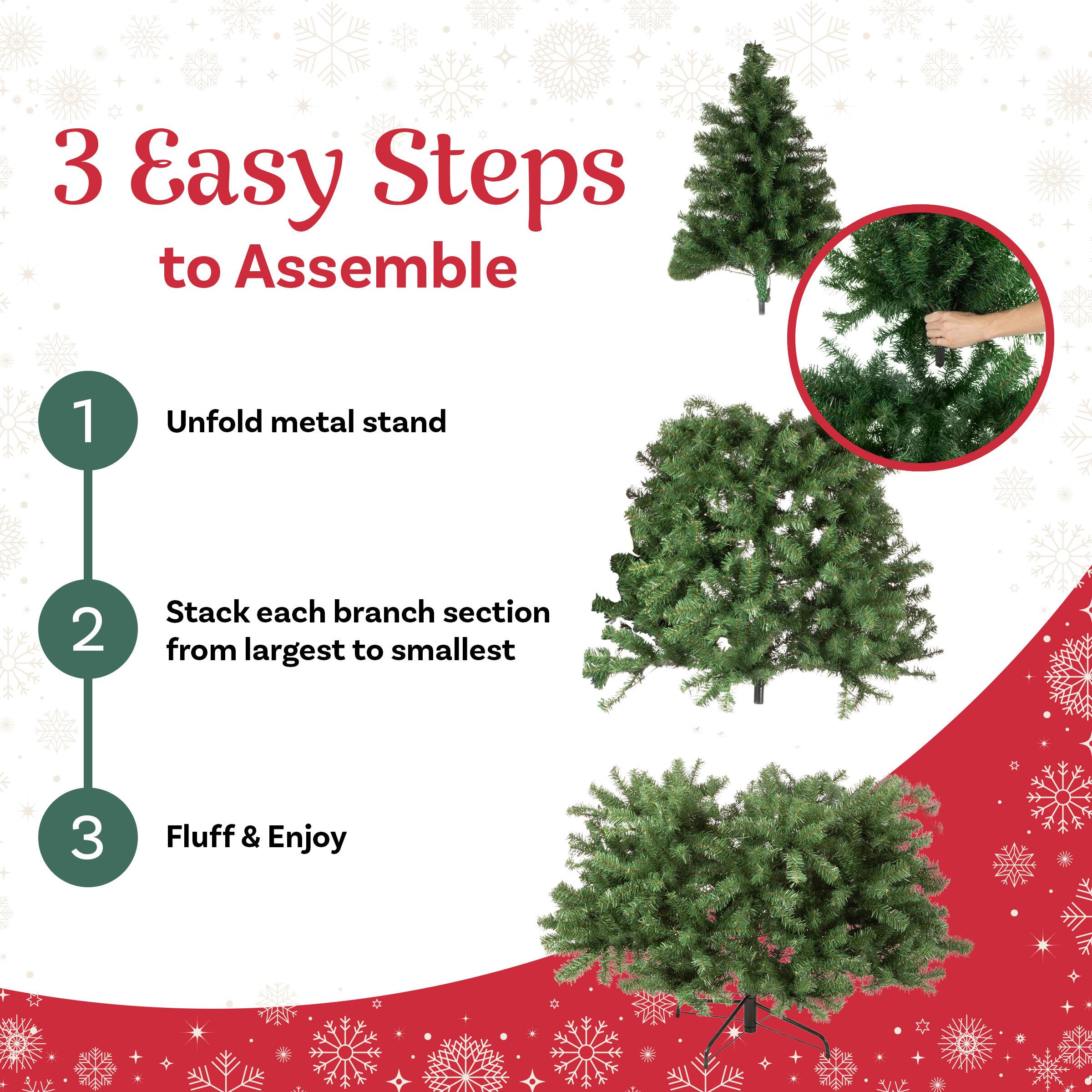 3 Easy Steps
to Assemble

1 Unfold metal stand

2 Stack each branch section from largest to smallest

3 Fluff & Enjoy