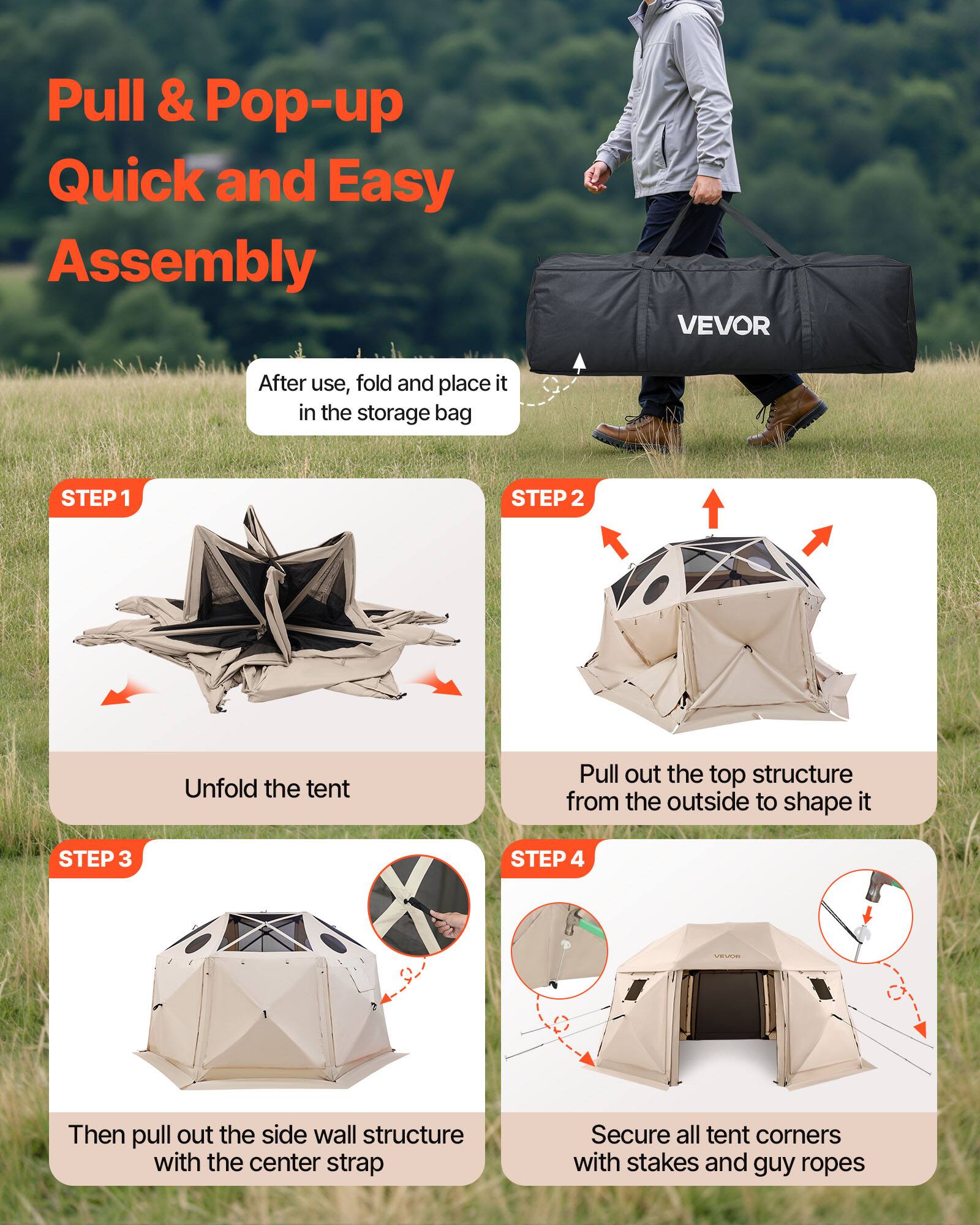 Pull & Pop-up
Quick and Easy
Assembly

VEVOR

After use, fold and place it in the storage bag

STEP 1

Unfold the tent

STEP 2

Pull out the top structure from the outside to shape it

STEP 3

Then pull out the side wall structure with the center strap

STEP 4

VEVOR

Secure all tent corners with stakes and guy ropes