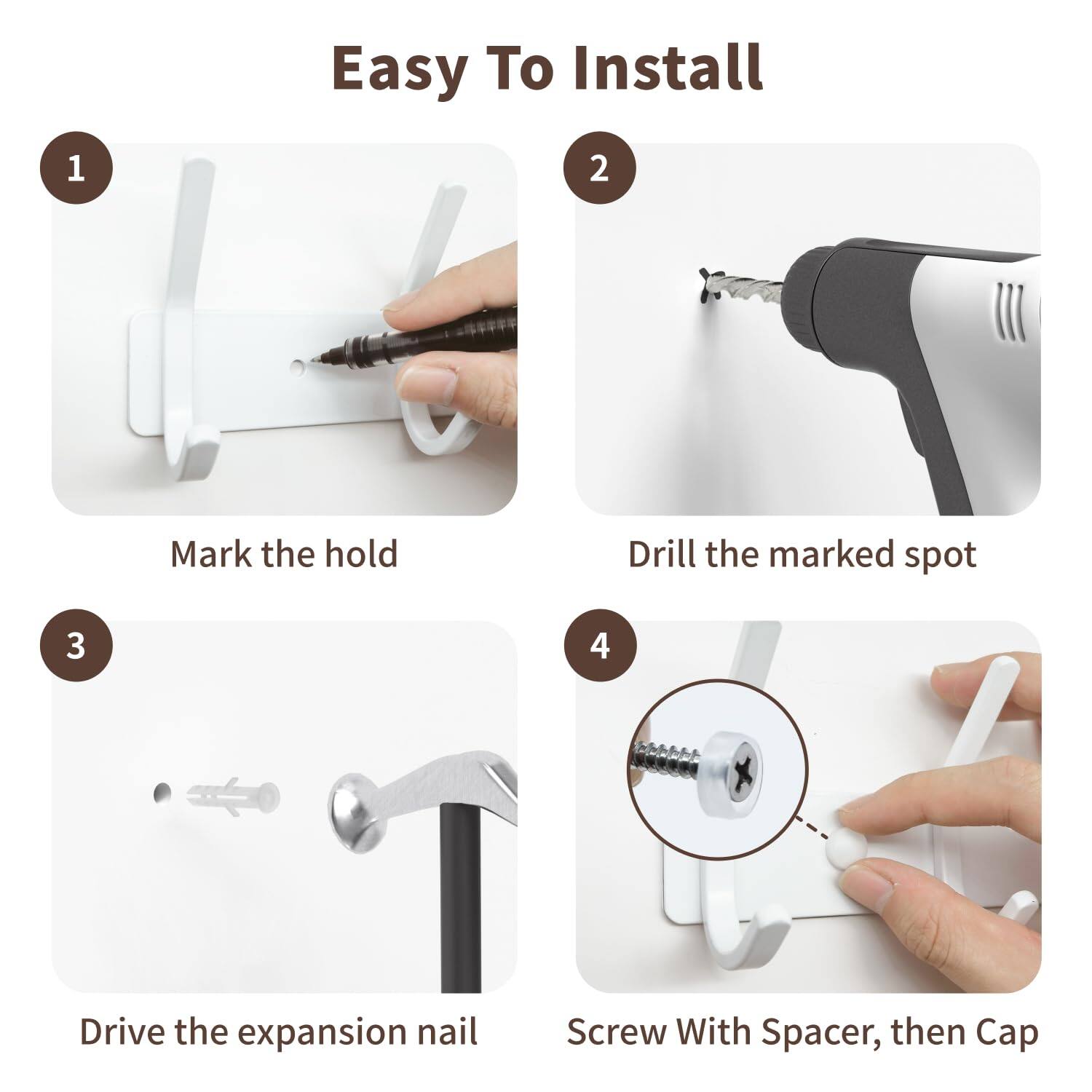 Easy To Install

1

Mark the hold

2

Drill the marked spot

3

Drive the expansion nail

4

Screw With Spacer, then Cap