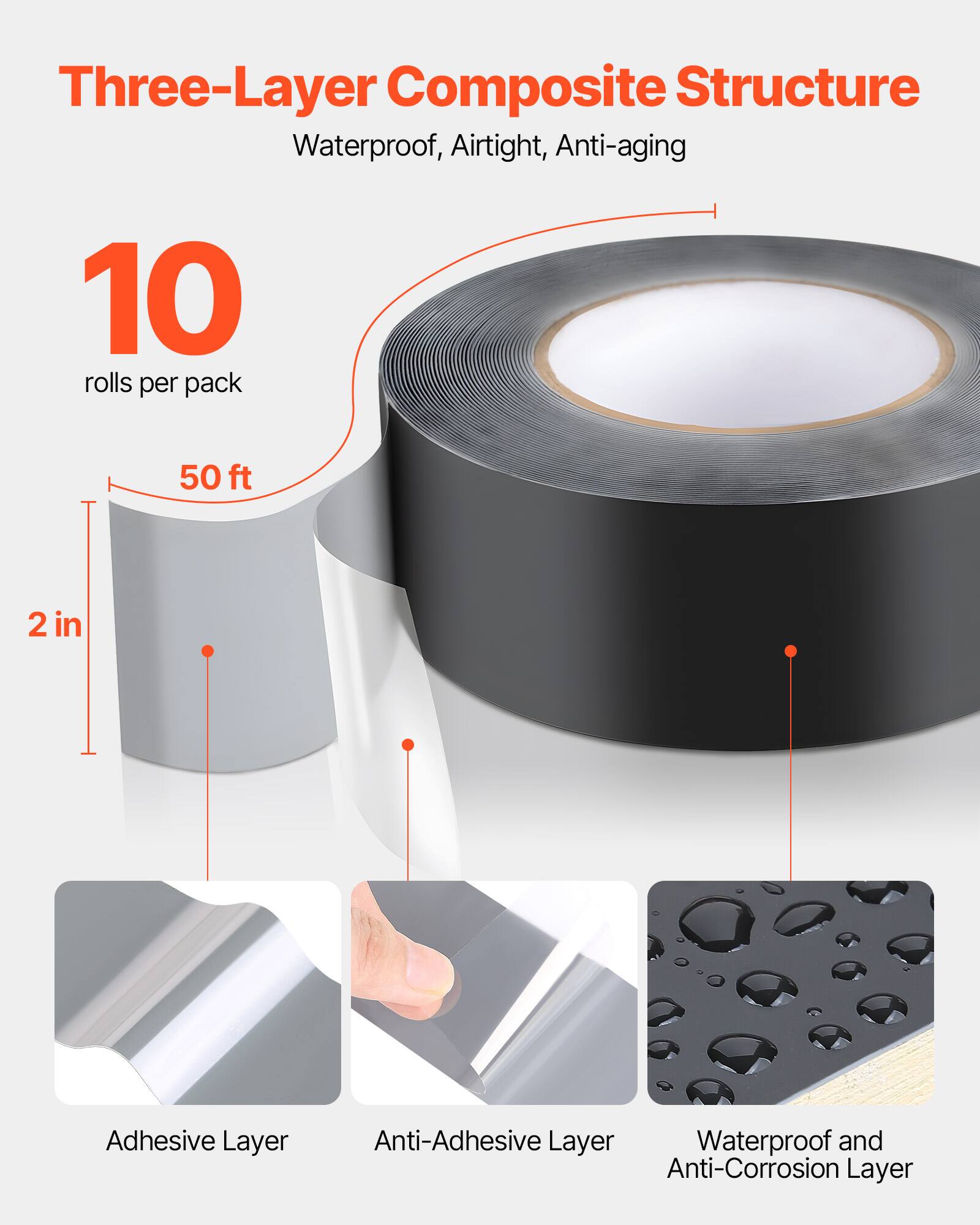 Three-Layer Composite Structure

Waterproof, Airtight, Anti-aging

10

rolls per pack

50 ft

2 in

Adhesive Layer

Anti-Adhesive Layer

Waterproof and Anti-Corrosion Layer