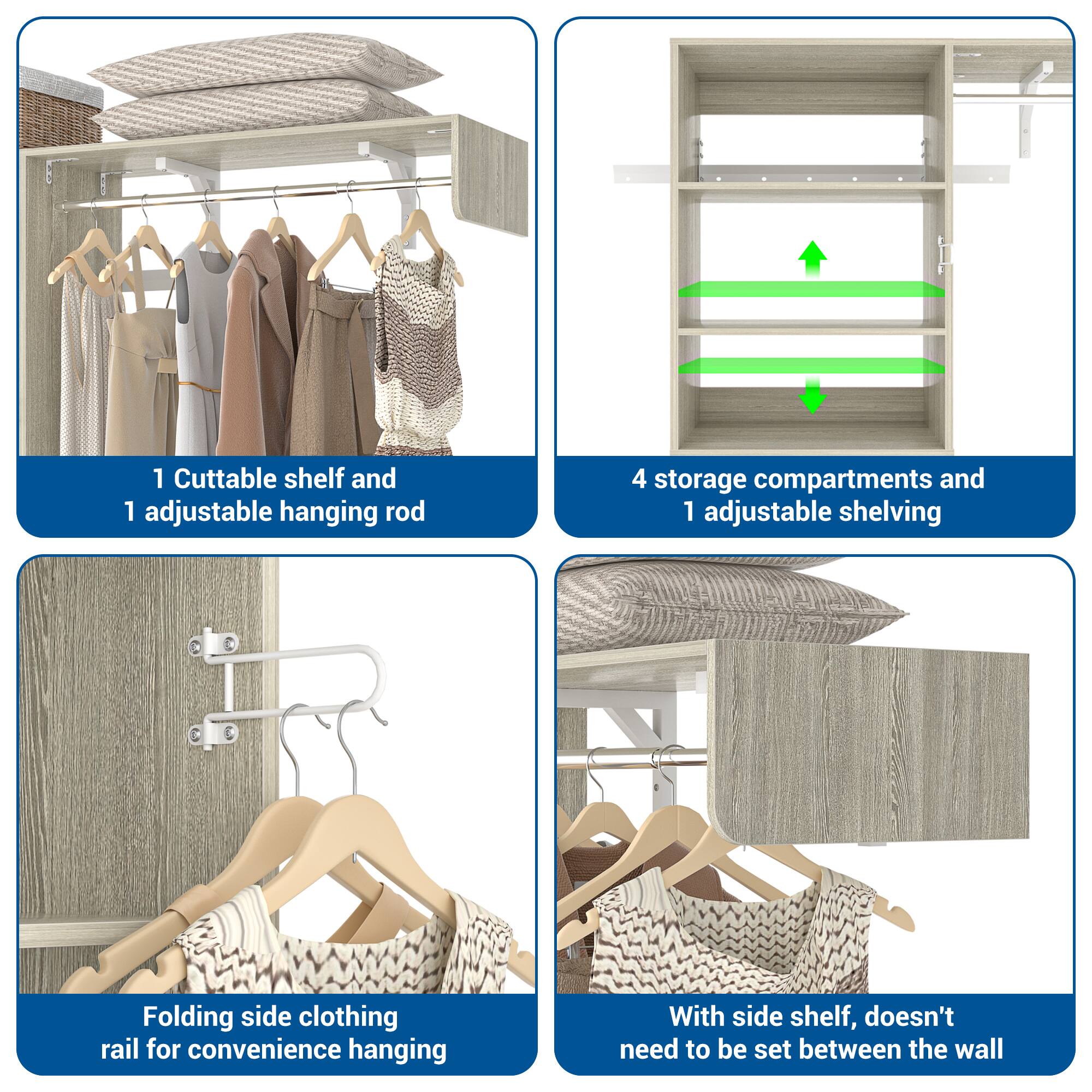 1 Cuttable shelf and
1 adjustable hanging rod

4 storage compartments and
1 adjustable shelving

Folding side clothing
rail for convenience hanging

With side shelf, doesn't
need to be set between the wall