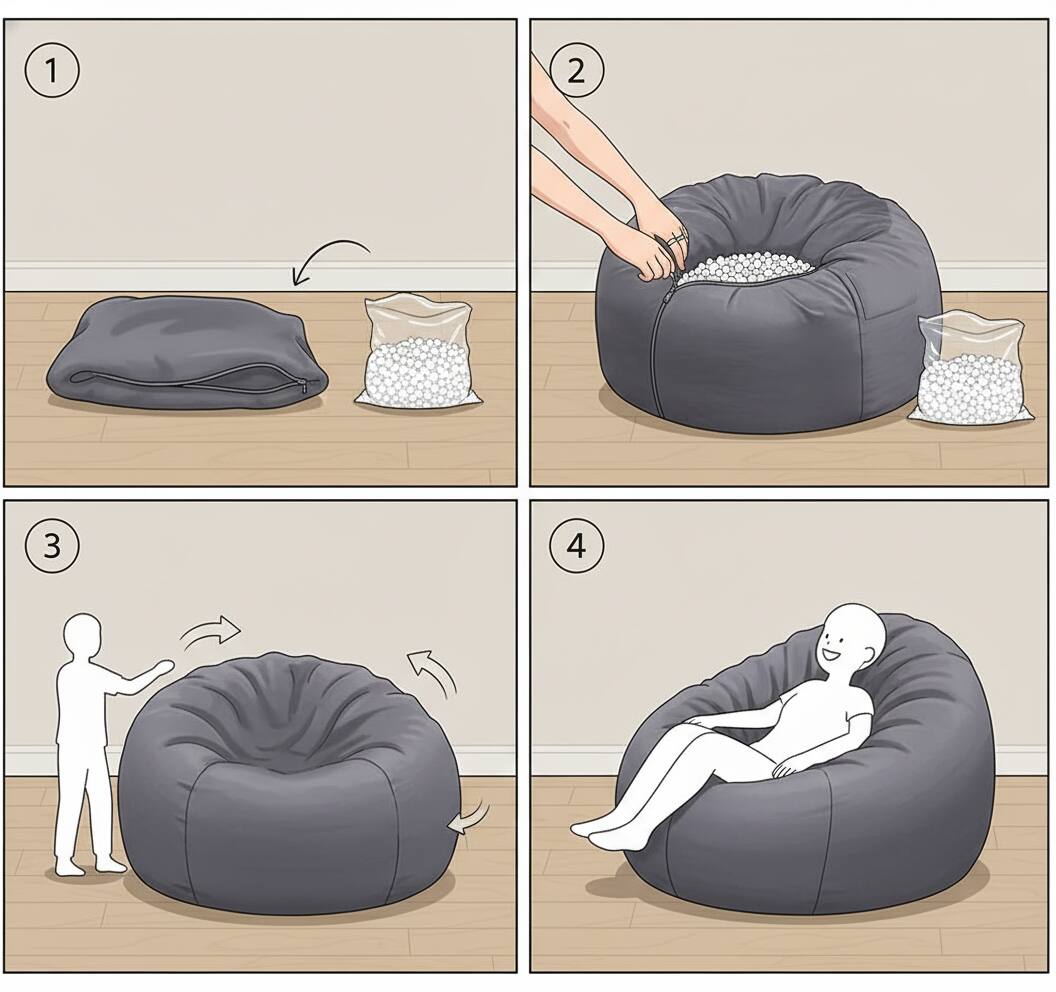 1

2

3

4