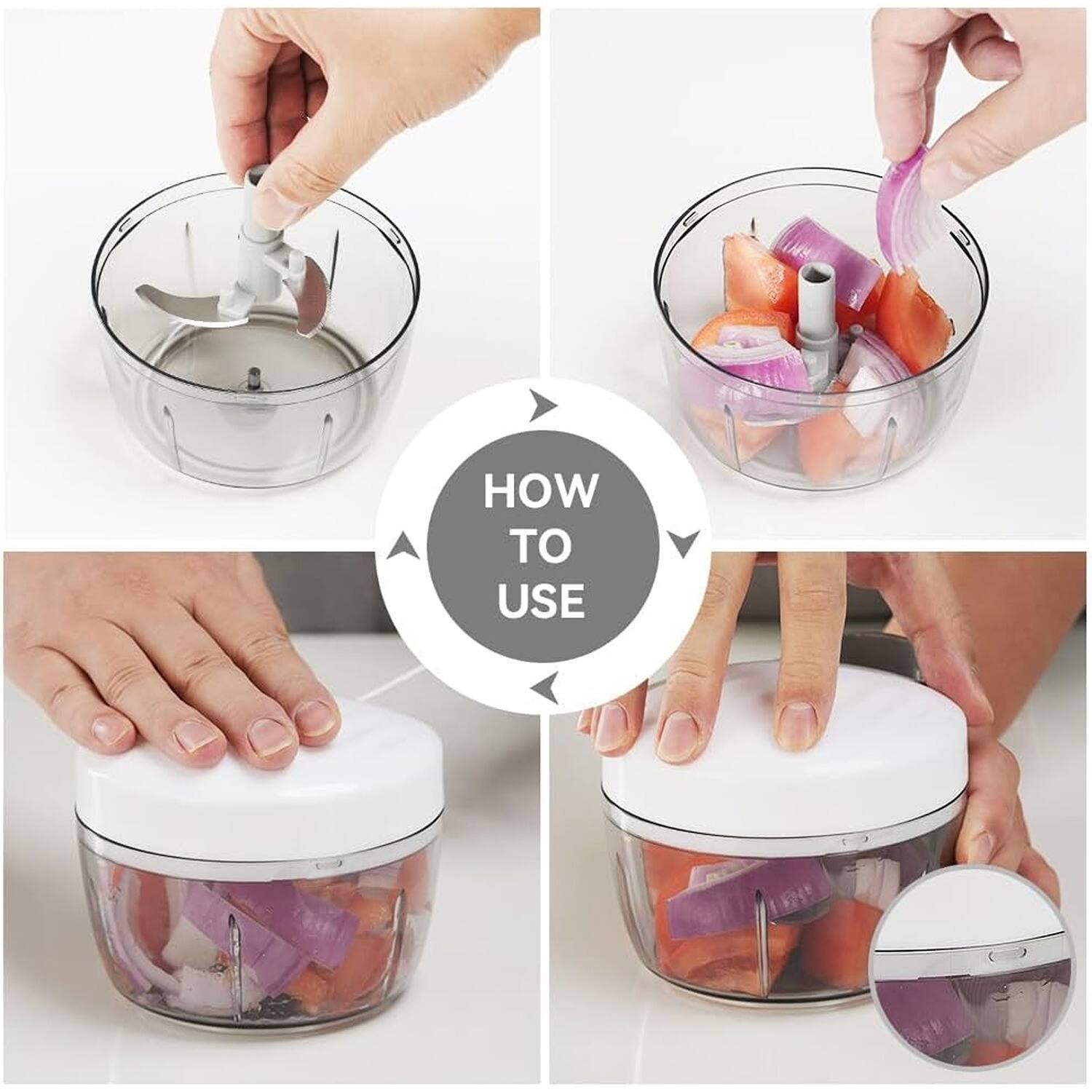 HOW TO USE