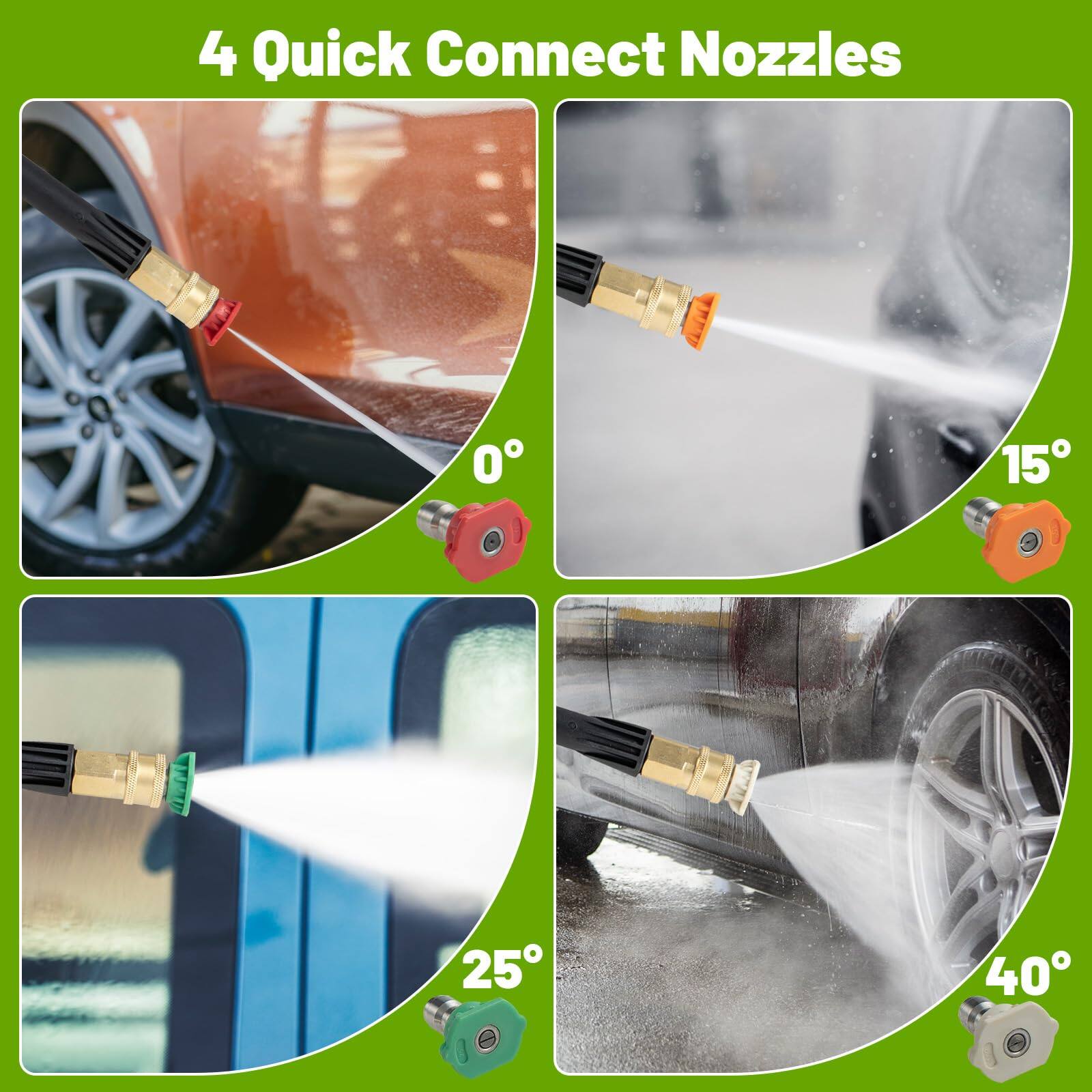 4 Quick Connect Nozzles

0°

15°

25°

40°