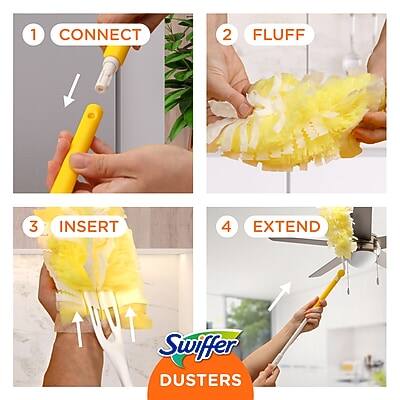 1 CONNECT

2 FLUFF

3 INSERT

4 EXTEND

Swiffer

DUSTERS