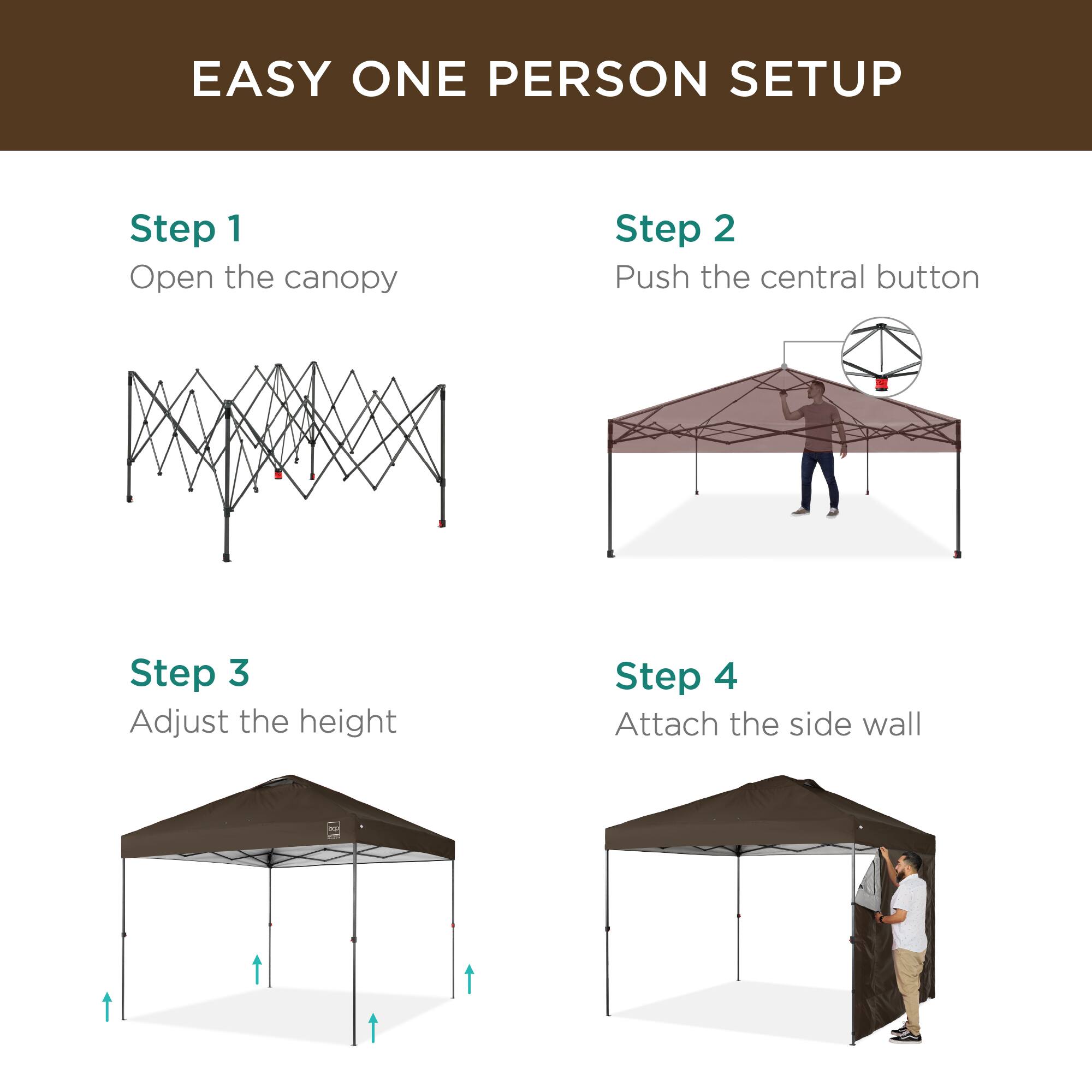 EASY ONE PERSON SETUP

Step 1
Open the canopy

Step 2
Push the central button

Step 3
Adjust the height

bcp

Step 4
Attach the side wall