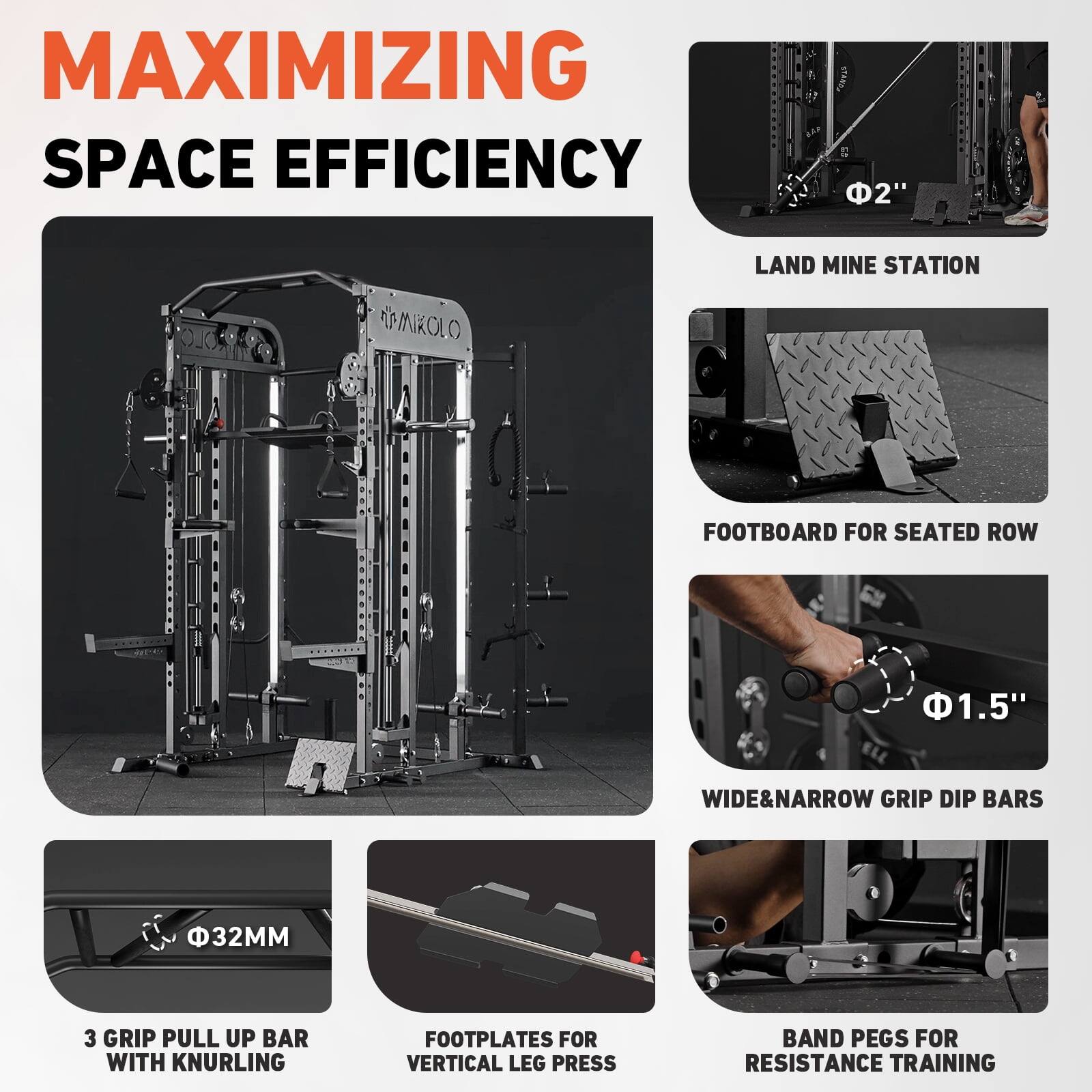 MAXIMIZING
SPACE EFFICIENCY

MIKOLO

Φ2''

LAND MINE STATION

FOOTBOARD FOR SEATED ROW

Φ1.5''

WIDE&NARROW GRIP DIP BARS

Φ32MM

3 GRIP PULL UP BAR WITH KNURLING

FOOTPLATES FOR VERTICAL LEG PRESS

BAND PEGS FOR RESISTANCE TRAINING