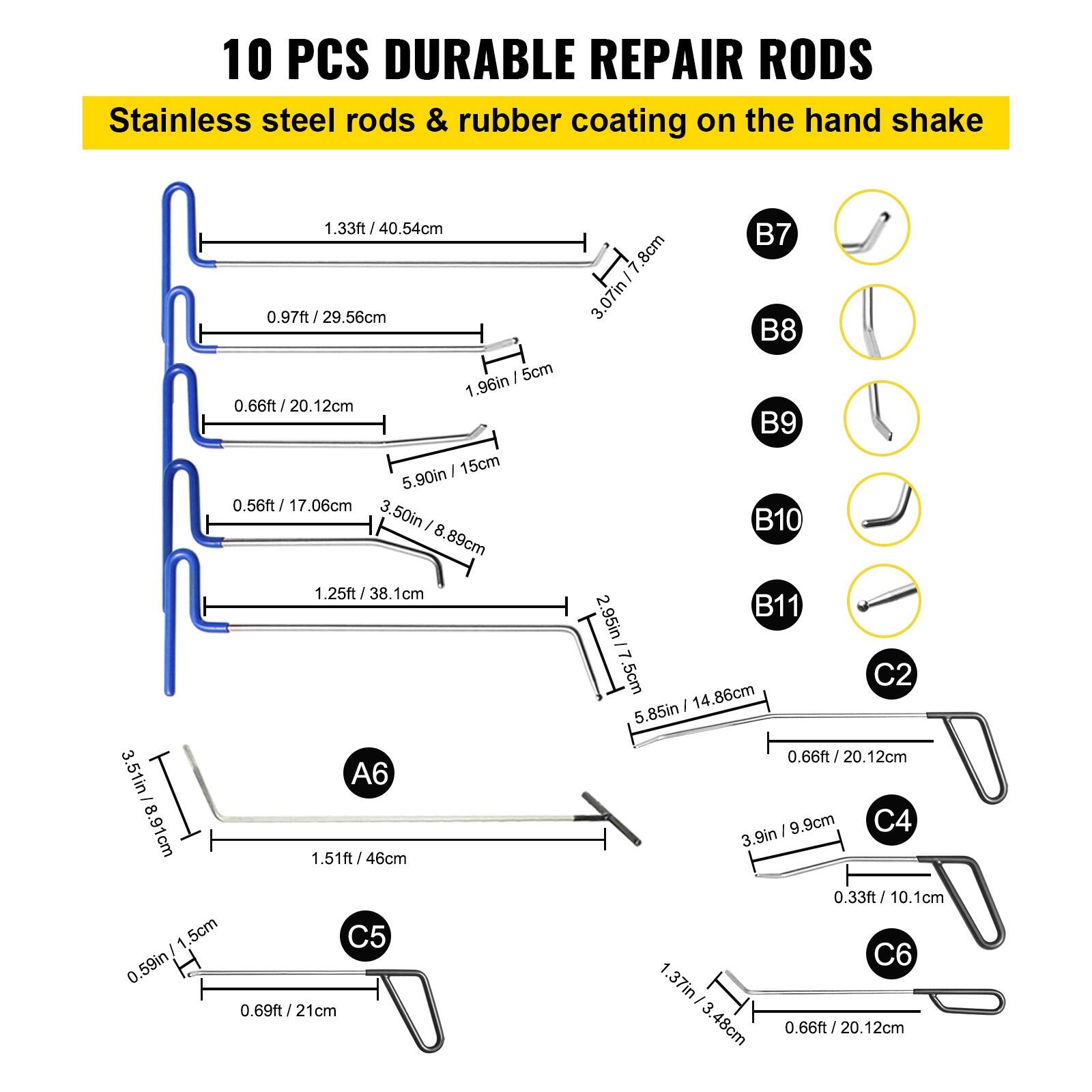 10 PCS DURABLE REPAIR RODS

Stainless steel rods & rubber coating on the hand shake

1.33ft / 40.54cm

3.07in / 7.8cm

B7

0.97ft / 29.56cm

1.96in / 5cm

B8

0.66ft / 20.12cm

5.90in / 15cm

B9

0.56ft / 17.06cm

3.50in / 8.89cm

B10

1.25ft / 38.1cm

2.95in / 7.5cm

B11

C2

5.85in / 14.86cm

0.66ft / 20.12cm

A6

3.51in / 8.91cm

1.51ft / 46cm

C4

3.9in / 9.9cm

0.33ft / 10.1cm

C5

0.59in / 1.5cm

0.69ft / 21cm

C6

1.37in / 3.48cm

0.66ft / 20.12cm