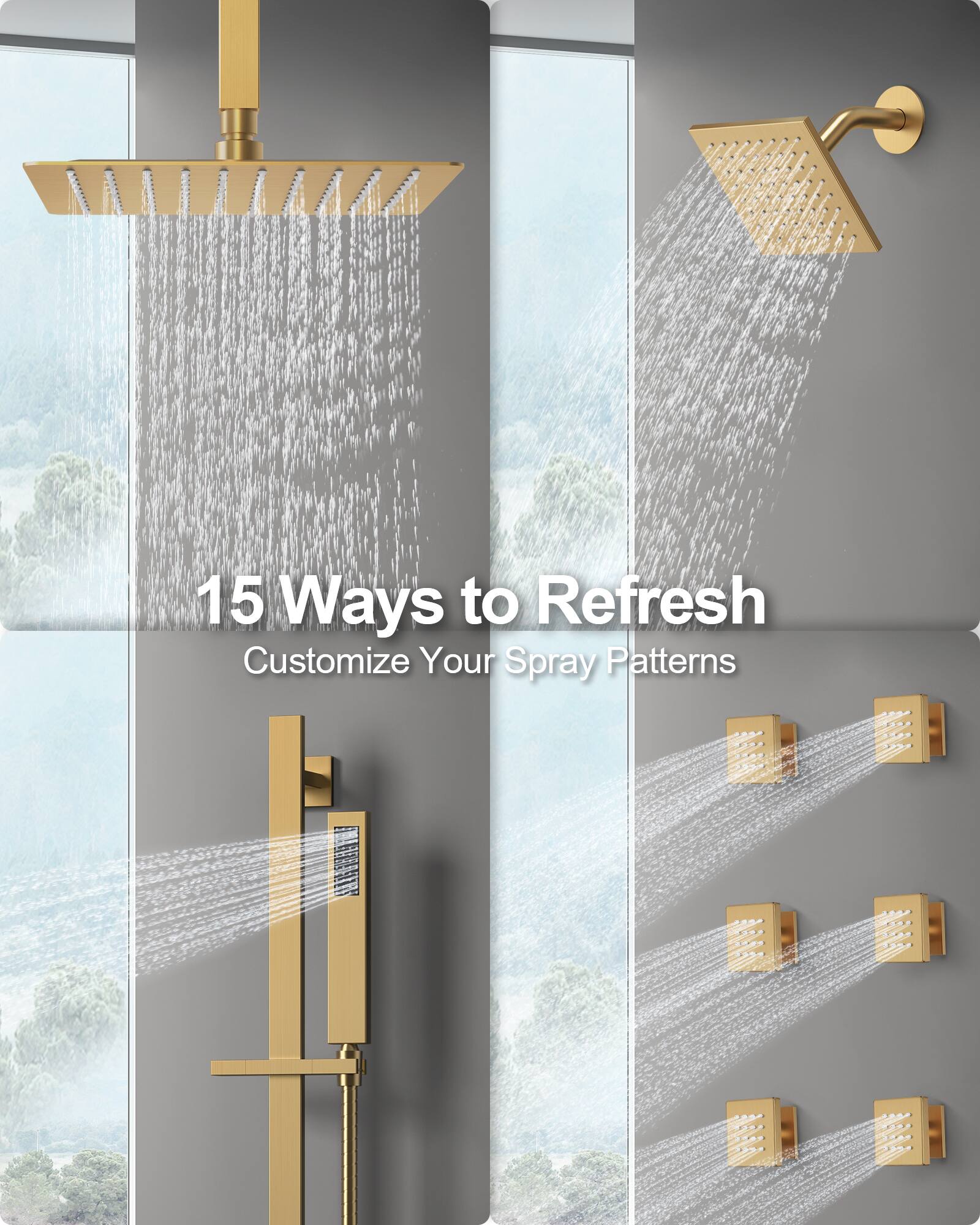 15 Ways to Refresh
Customize Your Spray Patterns