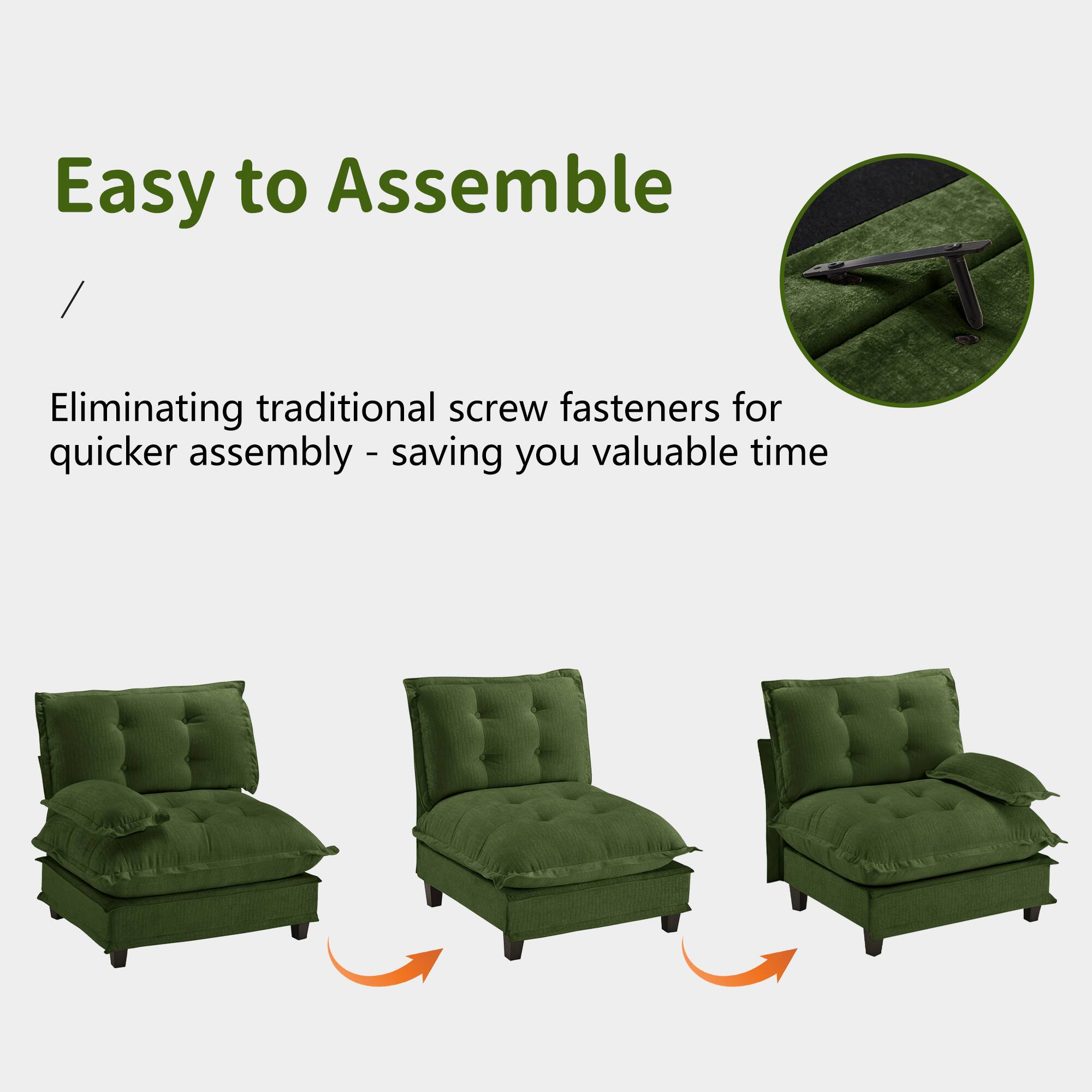 Easy to Assemble

/

Eliminating traditional screw fasteners for quicker assembly - saving you valuable time