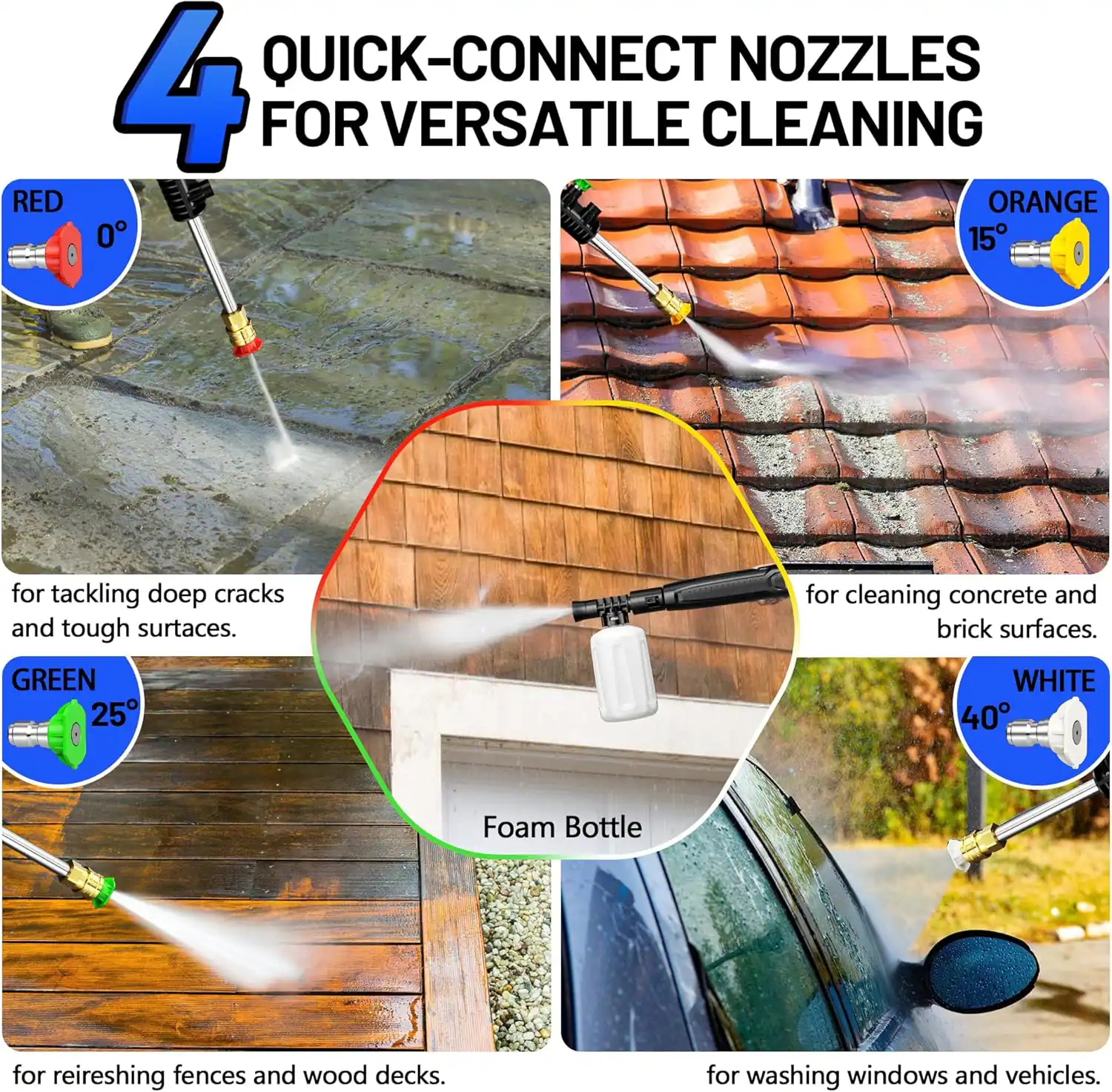 4 QUICK-CONNECT NOZZLES FOR VERSATILE CLEANING

RED 0°

ORANGE 15°

for tackling doep cracks and tough surfaces.

for cleaning concrete and brick surfaces.

GREEN 25°

WHITE 40°

Foam Bottle

for reireshing fences and wood decks.

for washing windows and vehicles.