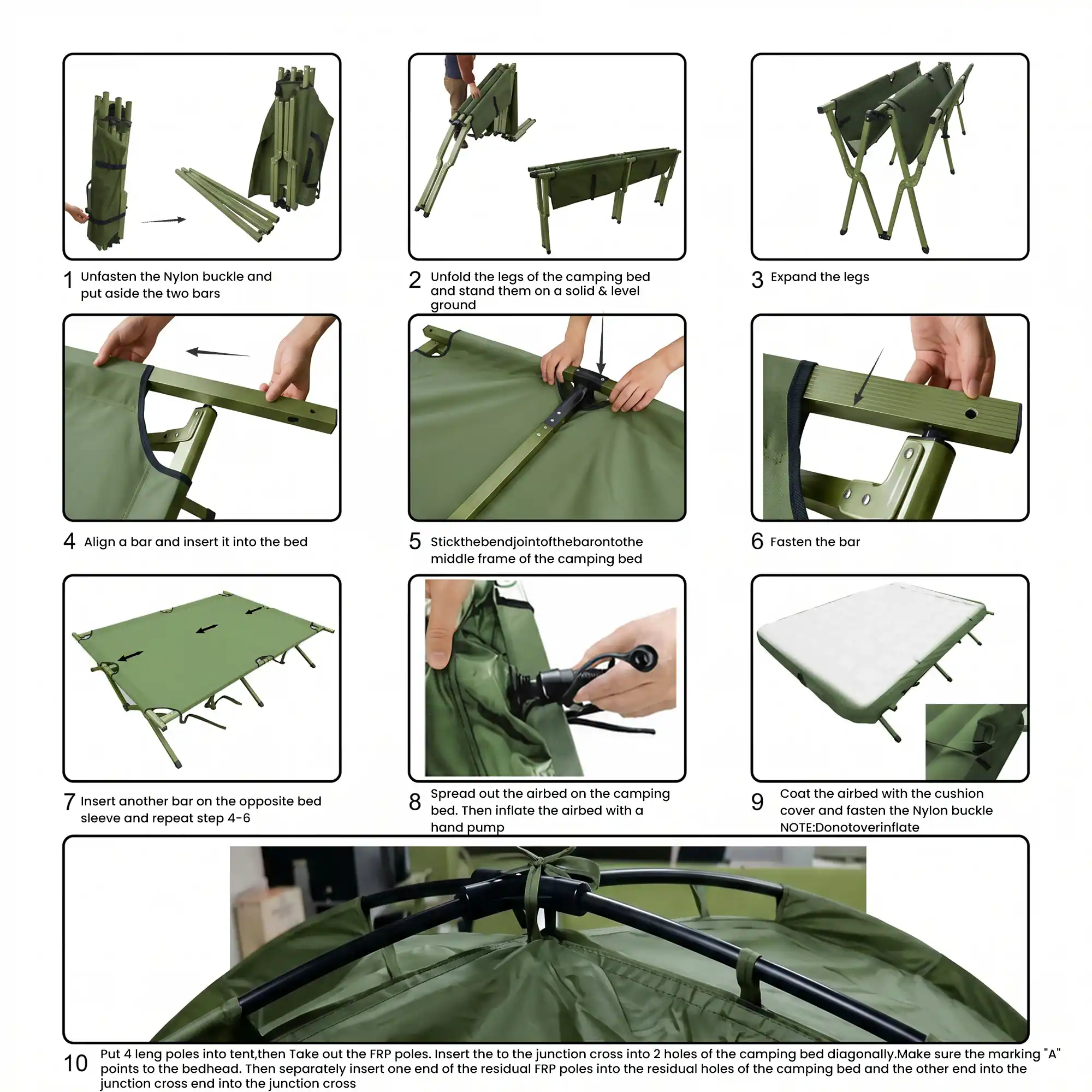 1 Unfasten the Nylon buckle and put aside the two bars

2 Unfold the legs of the camping bed and stand them on a solid & level ground

3 Expand the legs

4 Align a bar and insert it into the bed

5 Stickthebendjointofthebarontothe middle frame of the camping bed

6 Fasten the bar

7 Insert another bar on the opposite bed sleeve and repeat step 4-6

8 Spread out the airbed on the camping bed. Then inflate the airbed with a hand pump

9 Coat the airbed with the cushion cover and fasten the Nylon buckle NOTE:Donotoverinflate

10 Put 4 leng poles into tent,then Take out the FRP poles. Insert the to the junction cross into 2 holes of the camping bed diagonally.Make sure the marking "A" points to the bedhead. Then separately insert one end of the residual FRP poles into the residual holes of the camping bed and the other end into the junction cross end into the junction cross