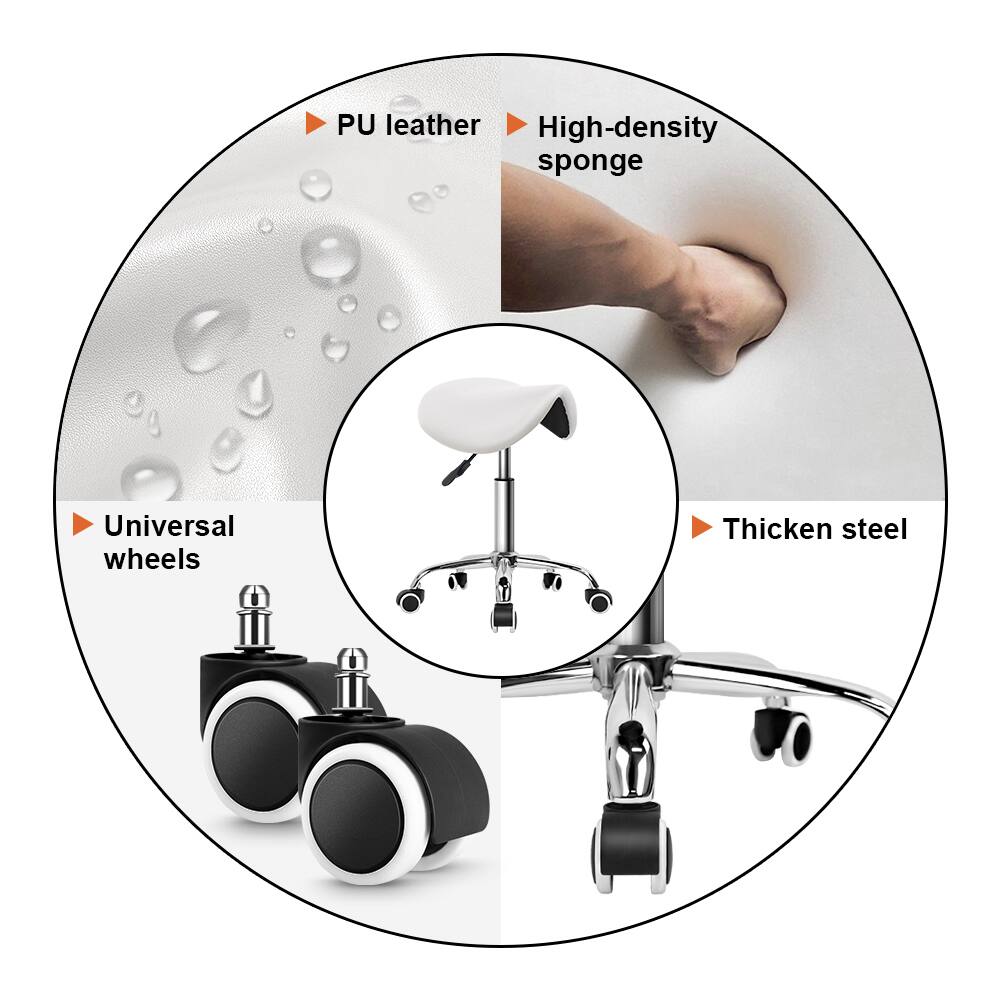 PU leather

High-density sponge

Universal wheels

Thicken steel