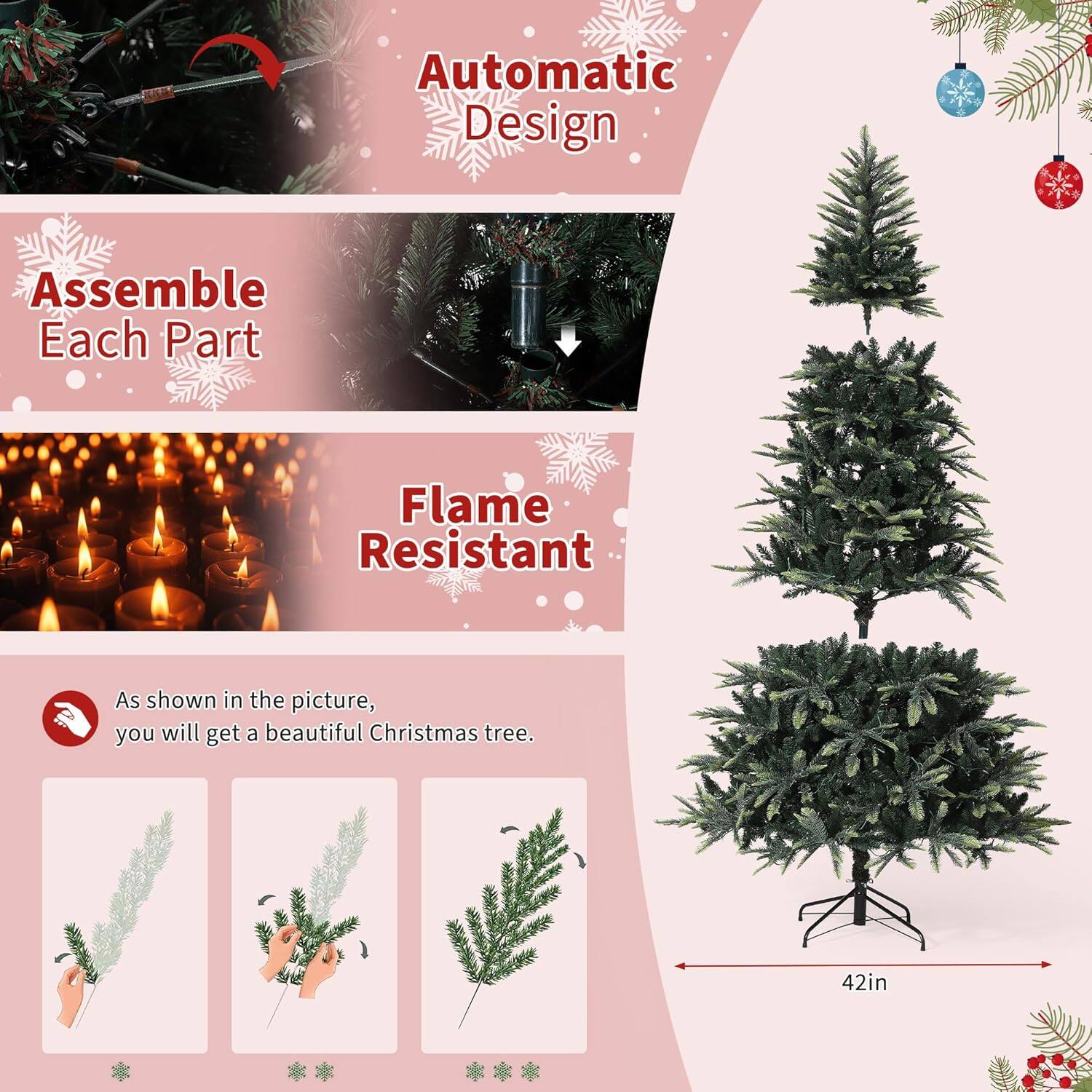 Automatic Design

Assemble Each Part

Flame Resistant

As shown in the picture, you will get a beautiful Christmas tree.

42in