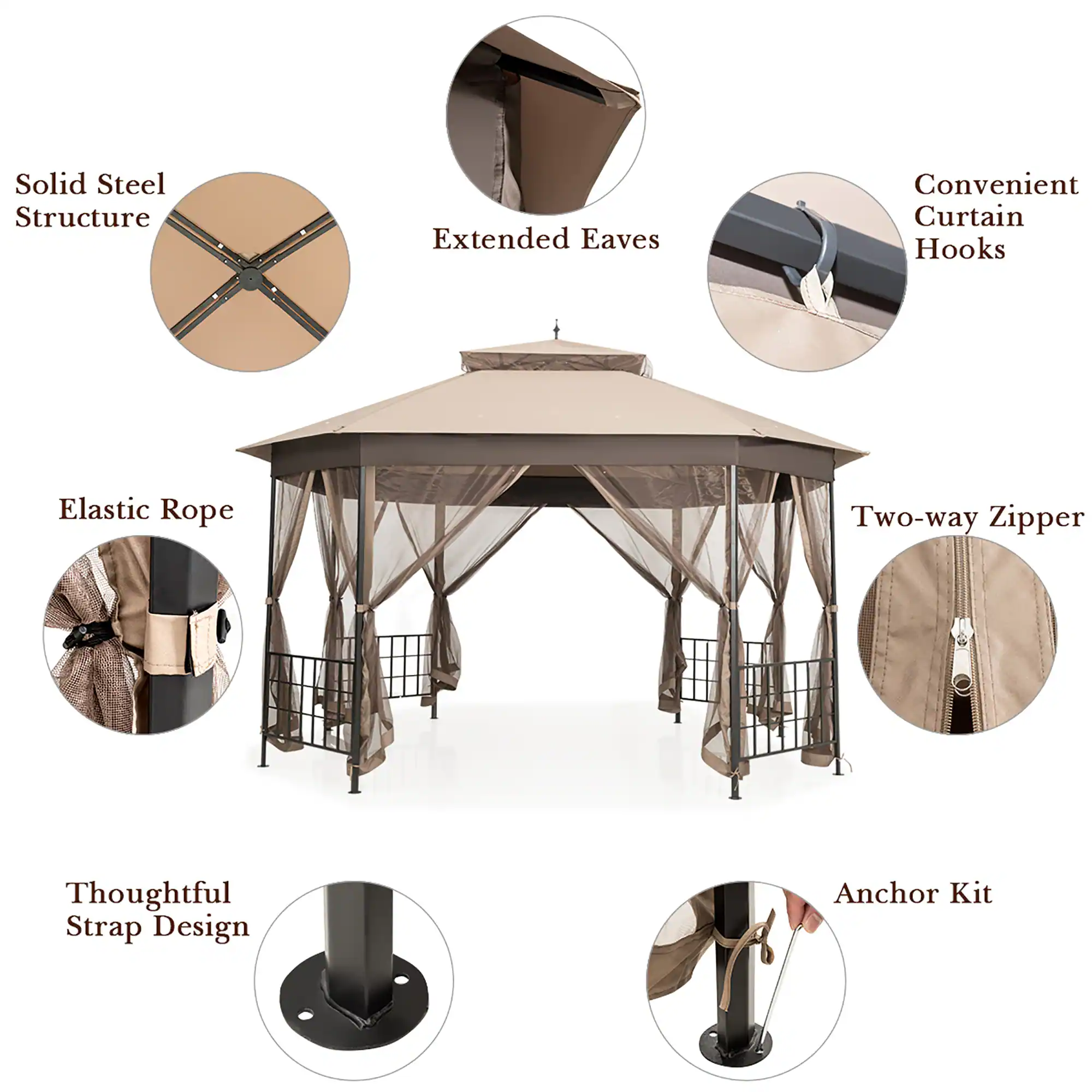 Solid Steel Structure

Extended Eaves

Convenient Curtain Hooks

Elastic Rope

Two-way Zipper

Thoughtful Strap Design

Anchor Kit