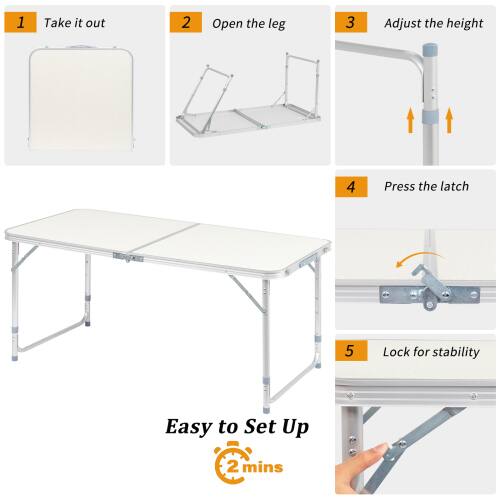 1 Take it out

2 Open the leg

3 Adjust the height

4 Press the latch

5 Lock for stability

Easy to Set Up

2 mins