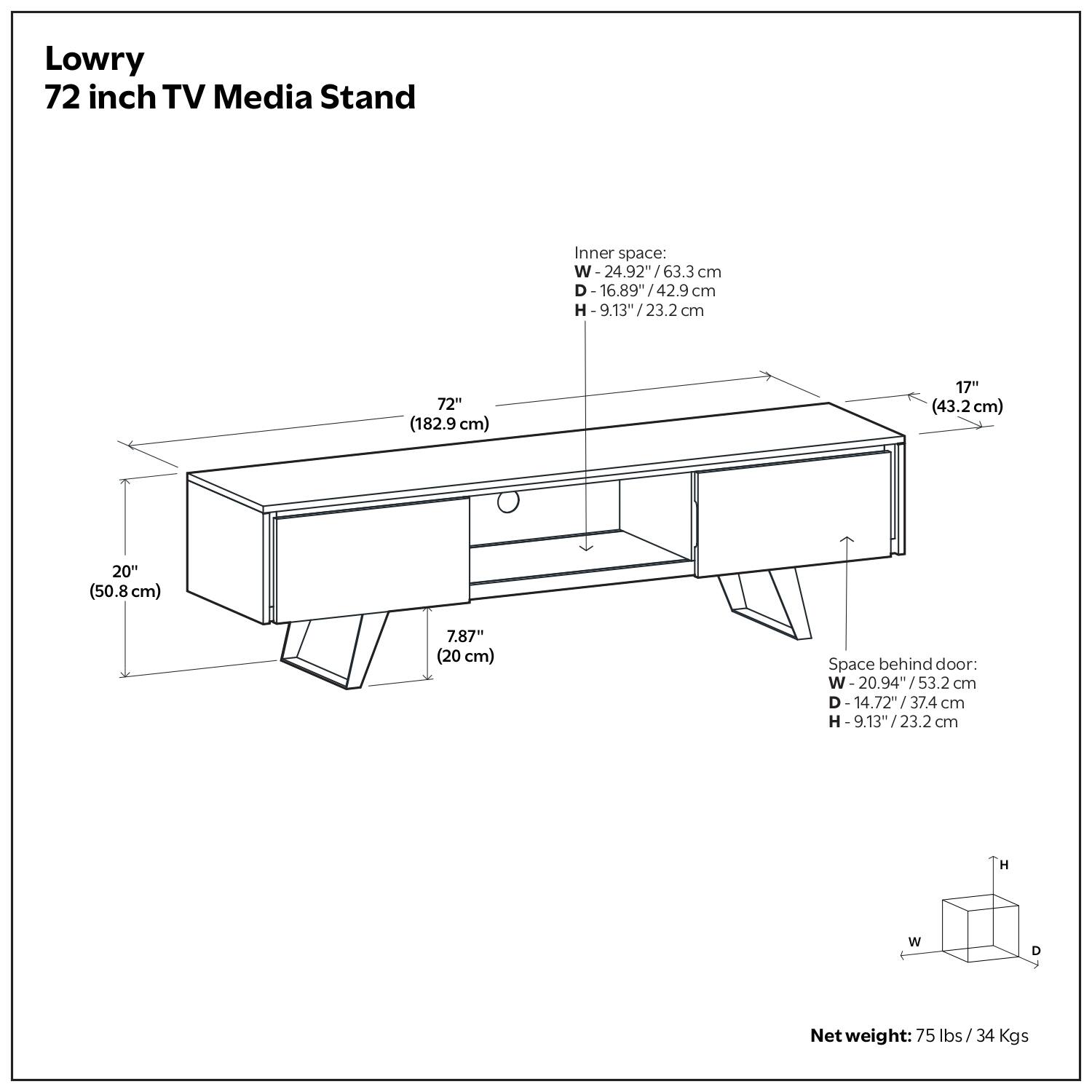 Lowry
72 inch TV Media Stand

Inner space:
W - 24.92" / 63.3 cm
D - 16.89" / 42.9 cm
H - 9.13" / 23.2 cm

72"
(182.9 cm)

17"
(43.2 cm)

20"
(50.8 cm)

7.87"
(20 cm)

Space behind door:
W - 20.94" / 53.2 cm
D - 14.72" / 37.4 cm
H - 9.13" / 23.2 cm

H
W
D

Net weight: 75 lbs / 34 Kgs