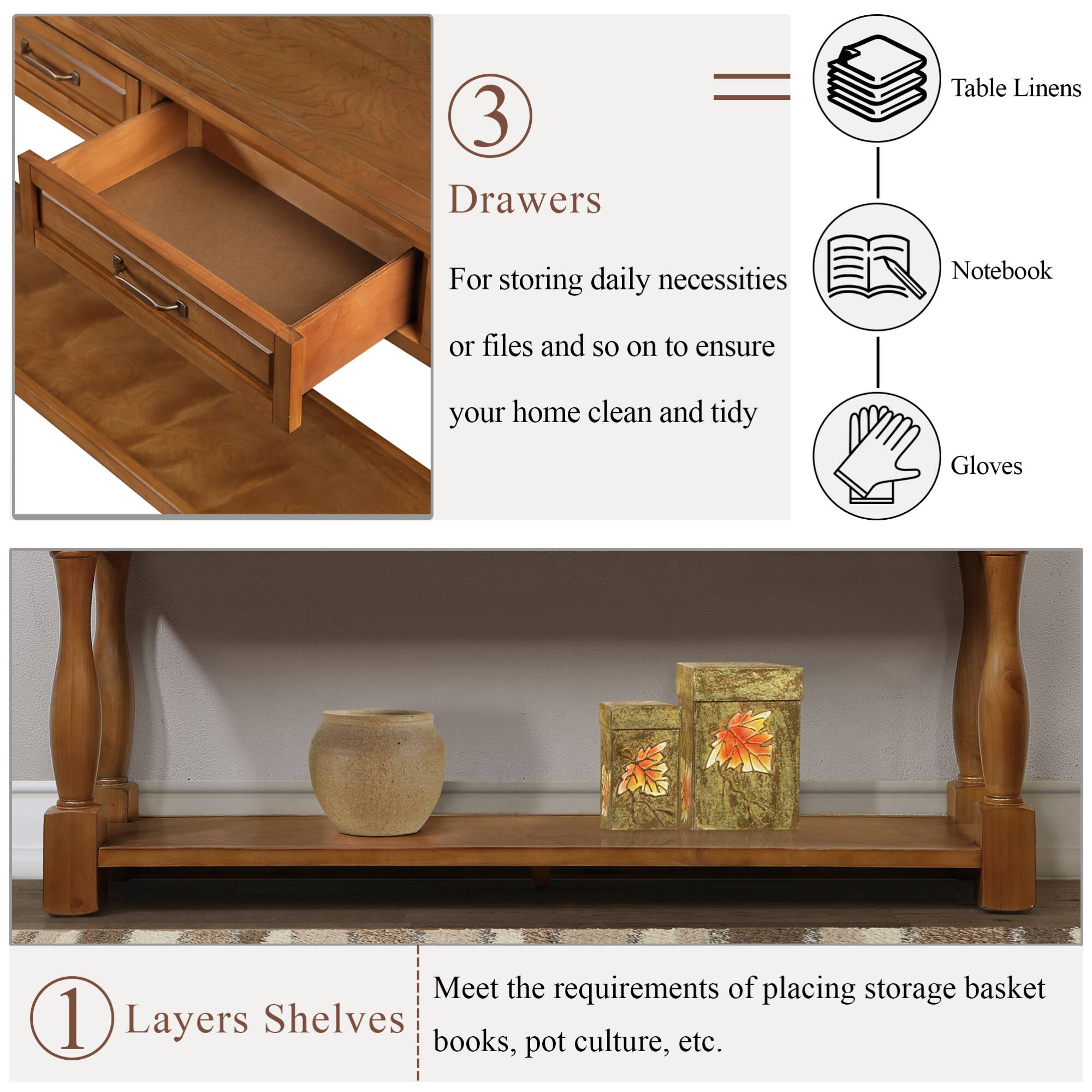 3

Drawers

For storing daily necessities or files and so on to ensure your home clean and tidy

Table Linens

Notebook

Gloves

1 Layers Shelves

Meet the requirements of placing storage basket books, pot culture, etc.