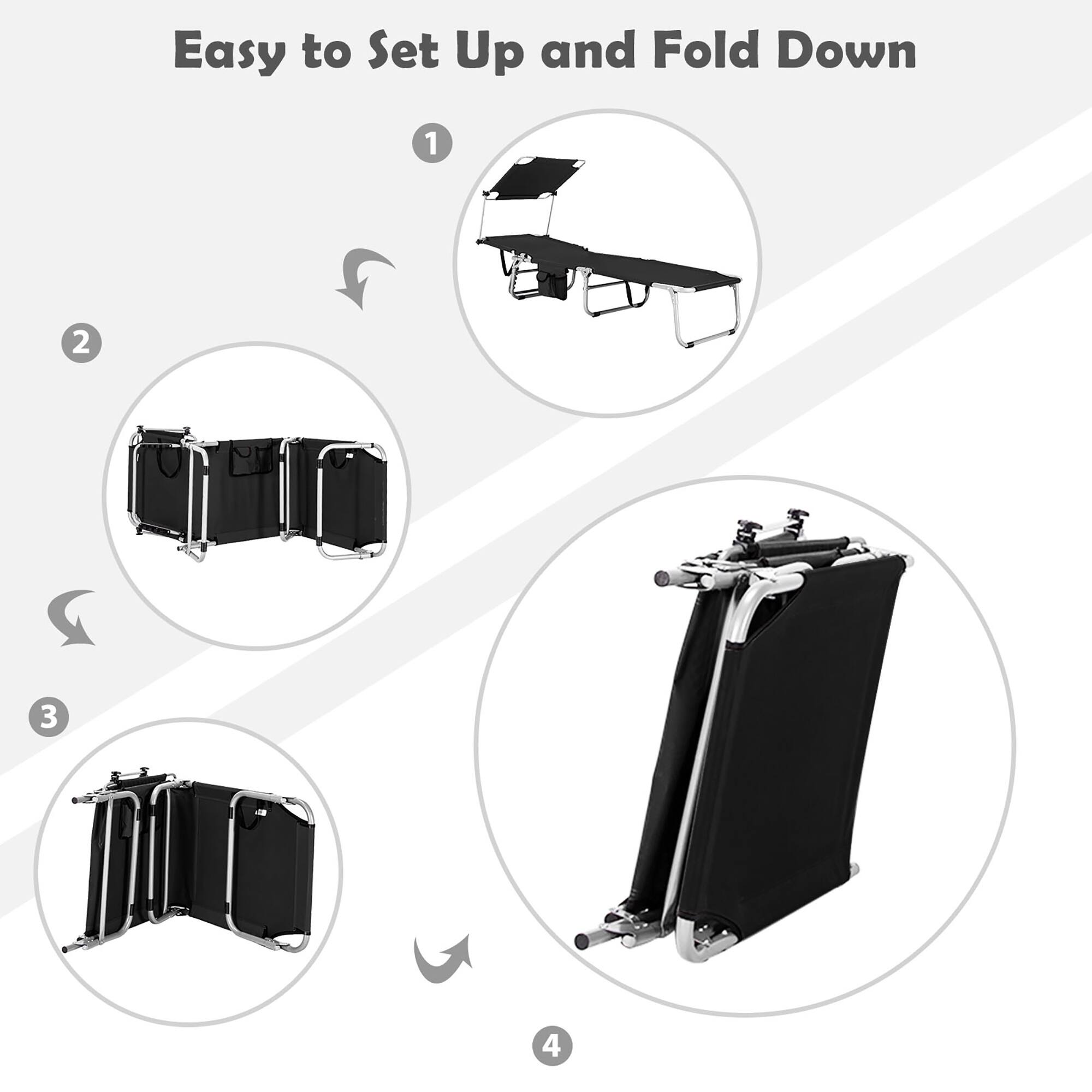 Easy to Set Up and Fold Down

1

2

3

4