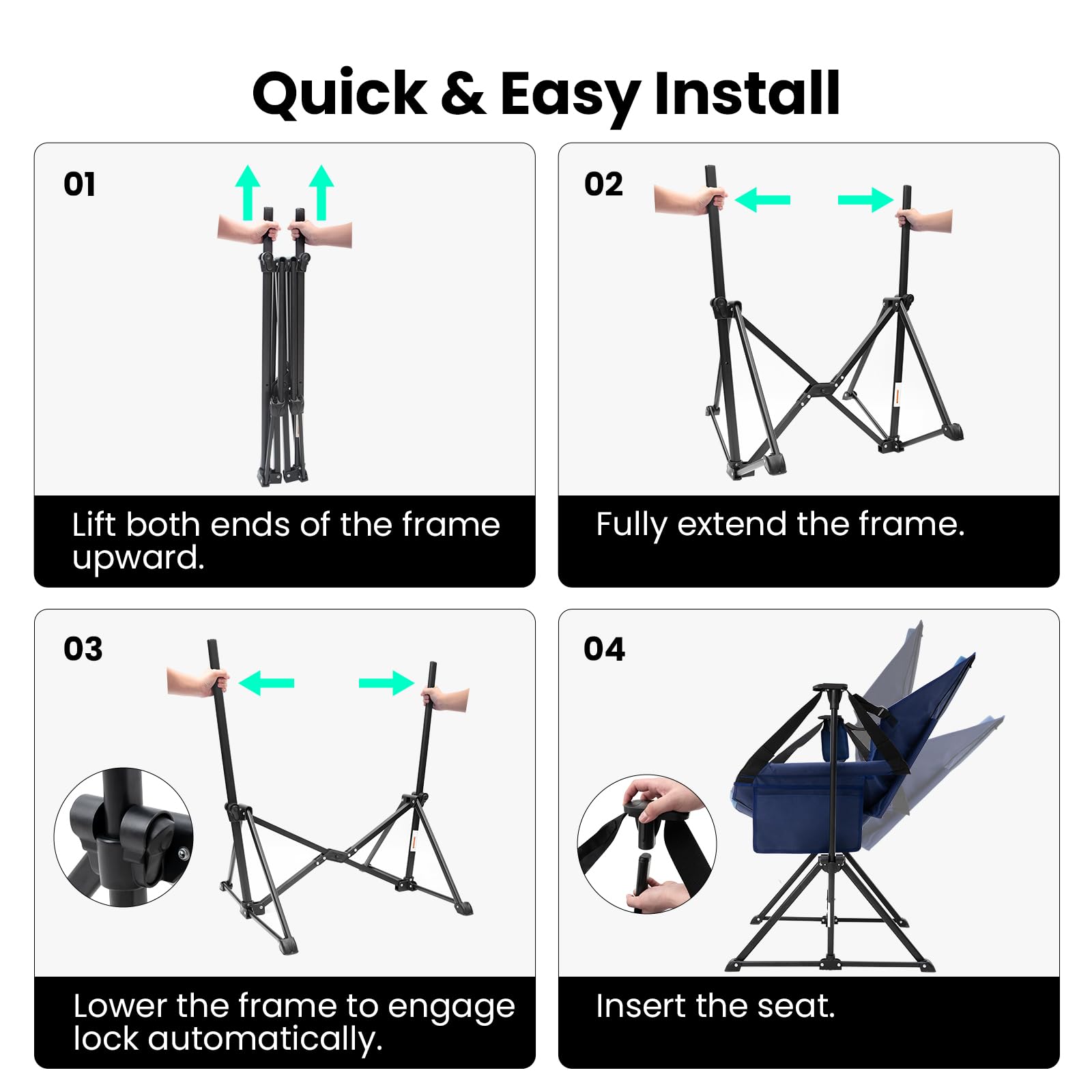 Quick & Easy Install

01

Lift both ends of the frame upward.

02

Fully extend the frame.

03

Lower the frame to engage lock automatically.

04

Insert the seat.